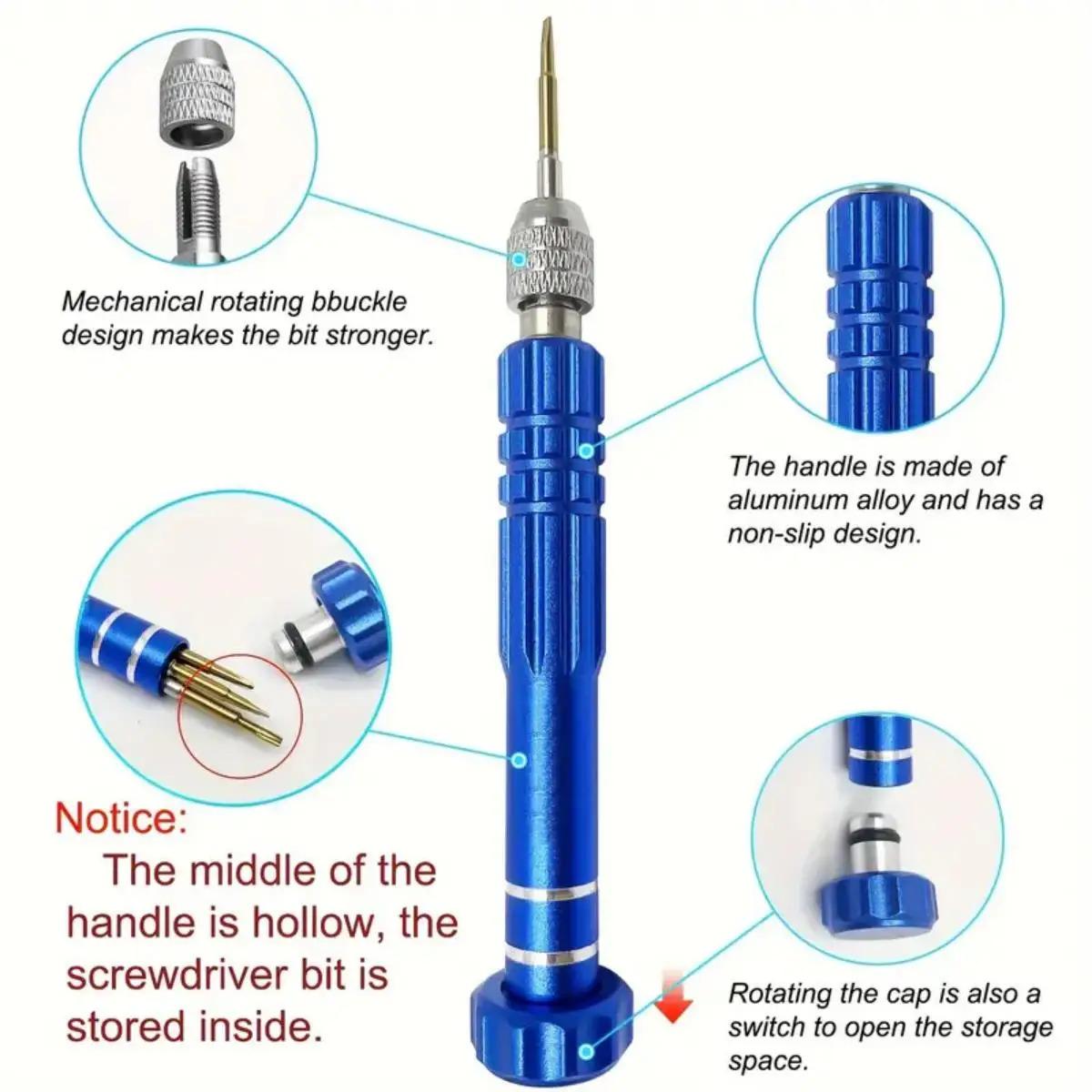 Mechanical rotating bbuckle design makes the bit stronger.

The handle is made of aluminum alloy and has a non-slip design.

Notice:
The middle of the handle is hollow, the screwdriver bit is stored inside.

Rotating the cap is also a switch to open the storage space.