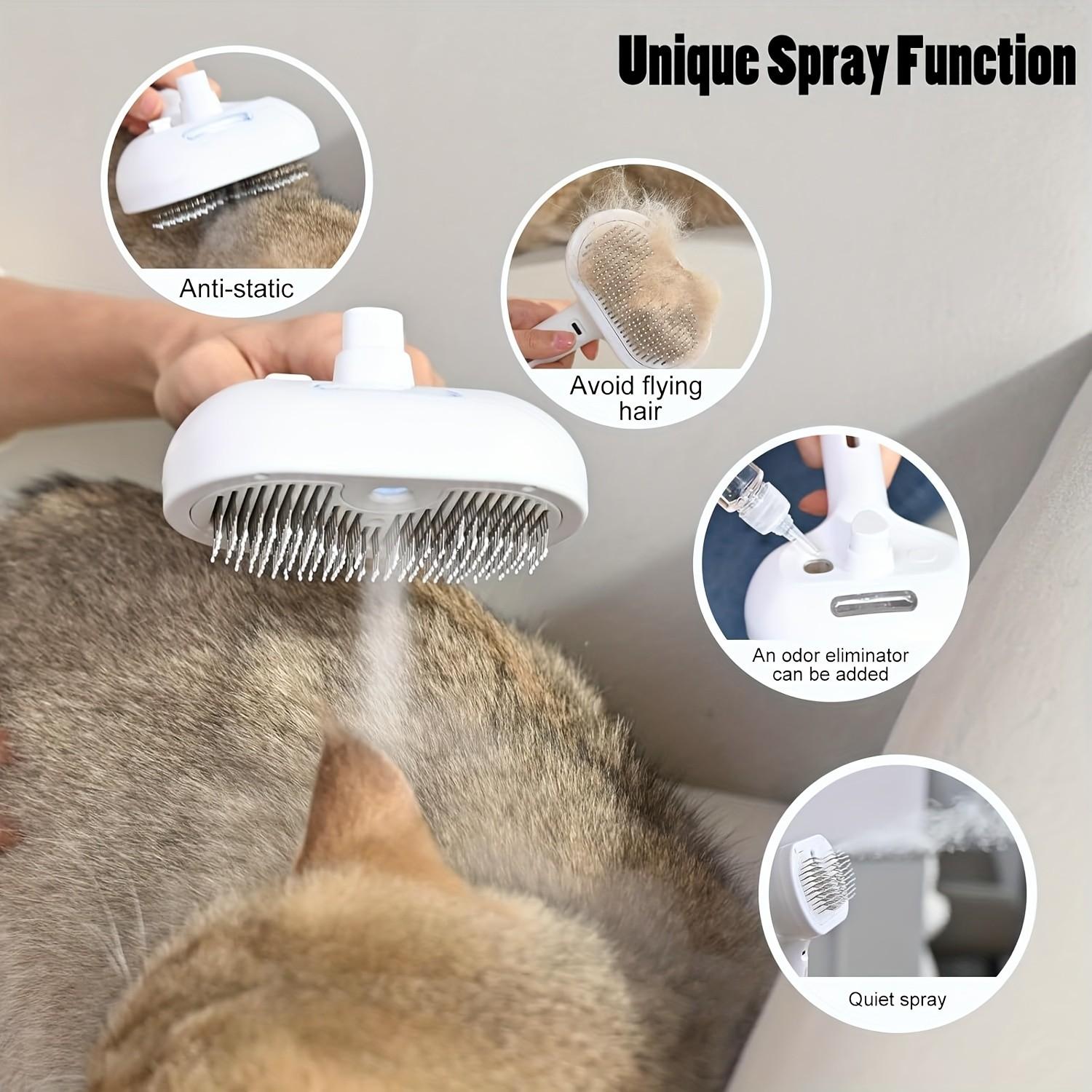 Unique Spray Function

Anti-static

Avoid flying hair

An odor eliminator can be added

Quiet spray