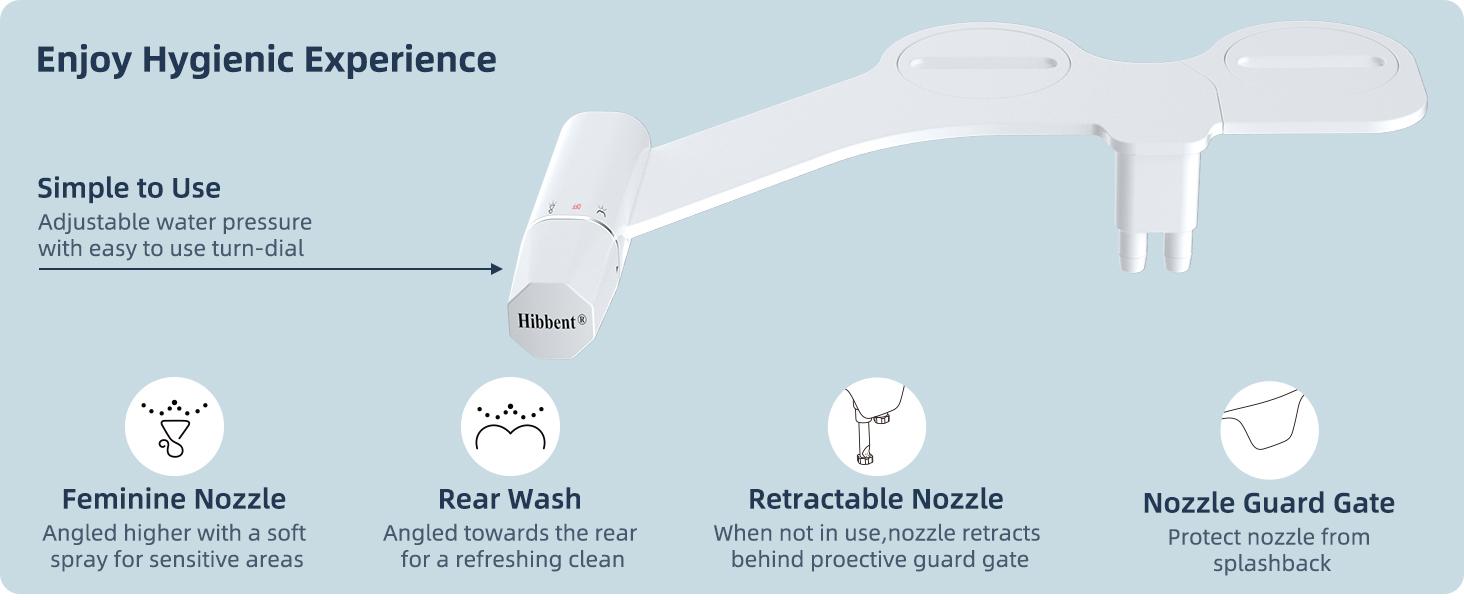 Enjoy Hygienic Experience

Simple to Use
Adjustable water pressure with easy to use turn-dial

Hibbent®

Feminine Nozzle
Angled higher with a soft spray for sensitive areas

Rear Wash
Angled towards the rear for a refreshing clean

Retractable Nozzle
When not in use,nozzle retracts behind proective guard gate

Nozzle Guard Gate
Protect nozzle from splashback