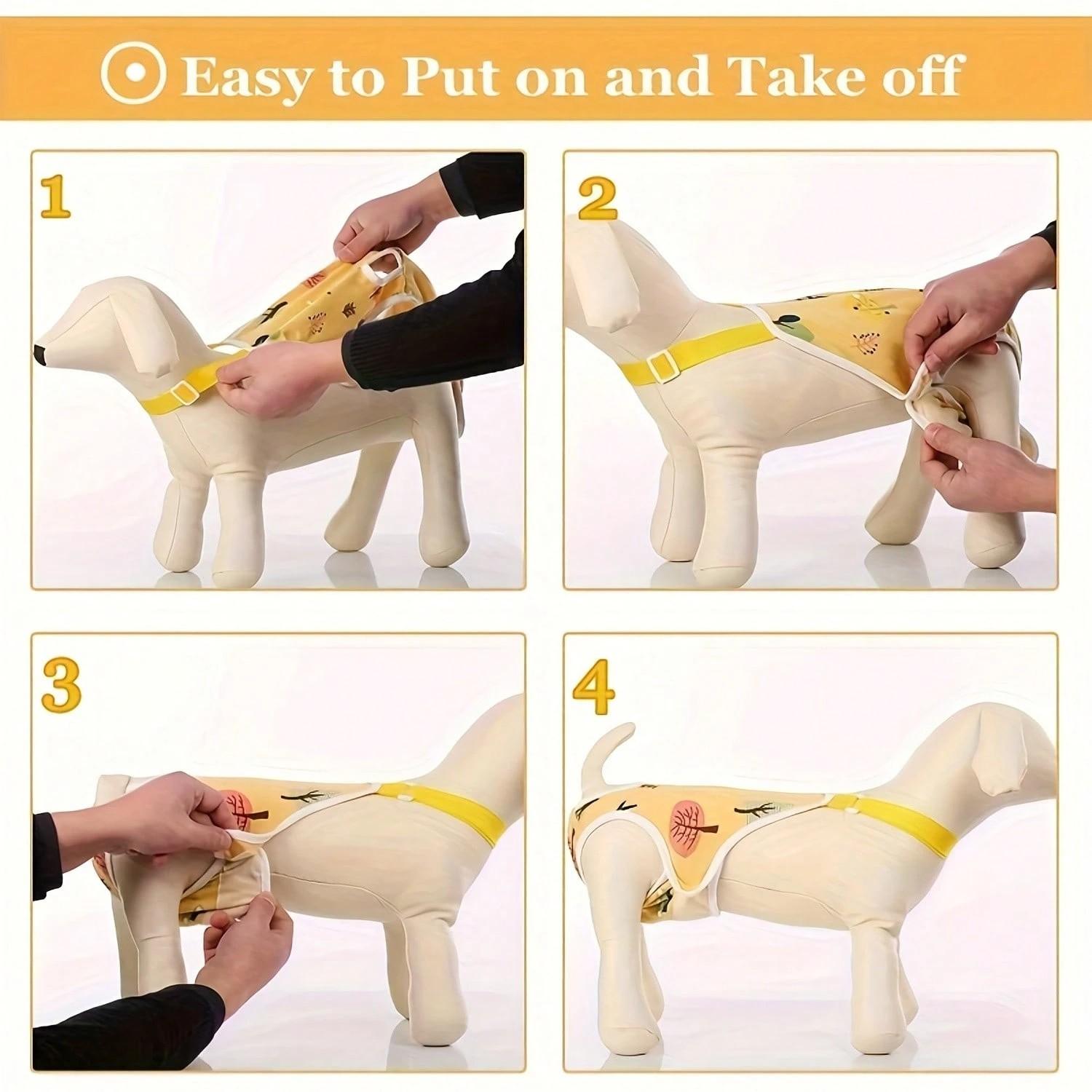 Easy to Put on and Take off

1

2

3

4