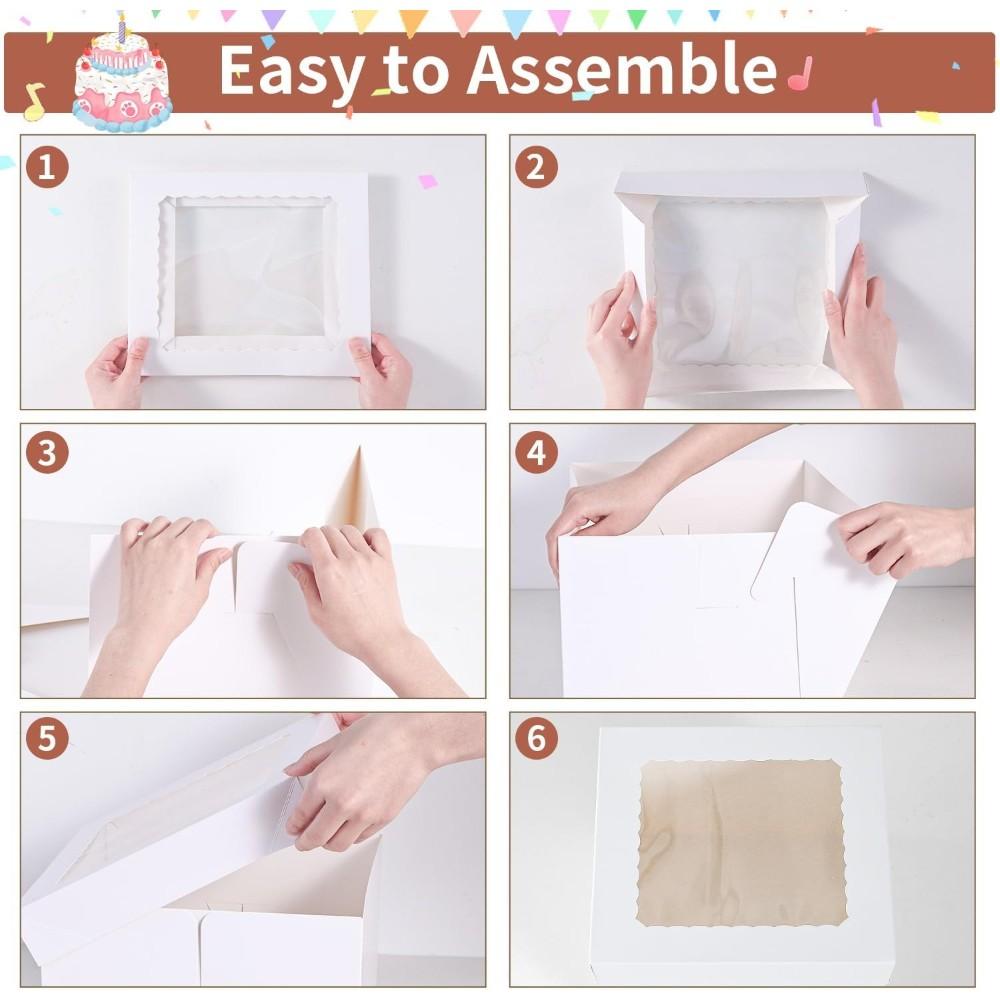 Easy to Assemble

1

2

3

4

5

6