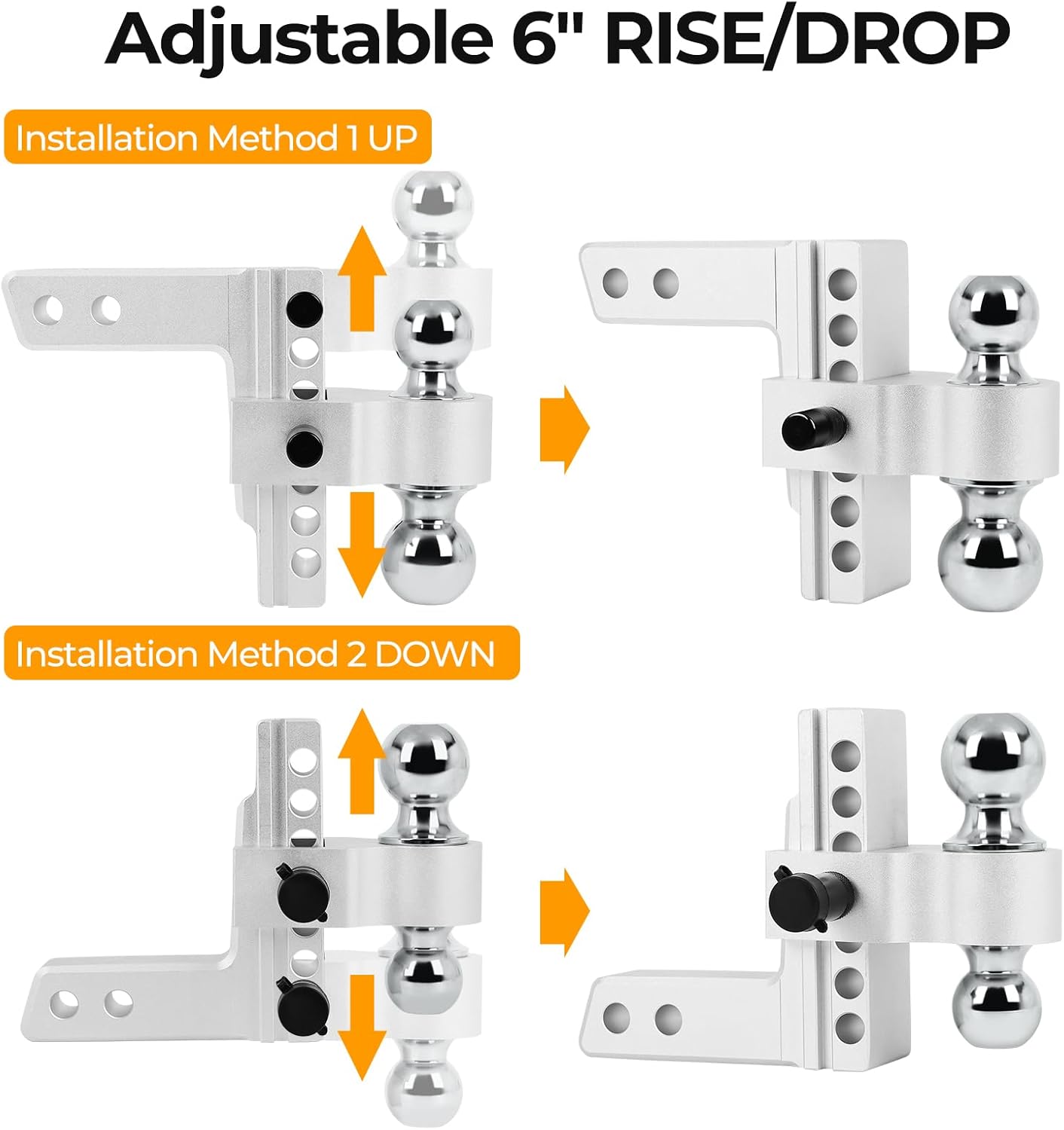 Adjustable 6" RISE/DROP

Installation Method 1 UP

Installation Method 2 DOWN