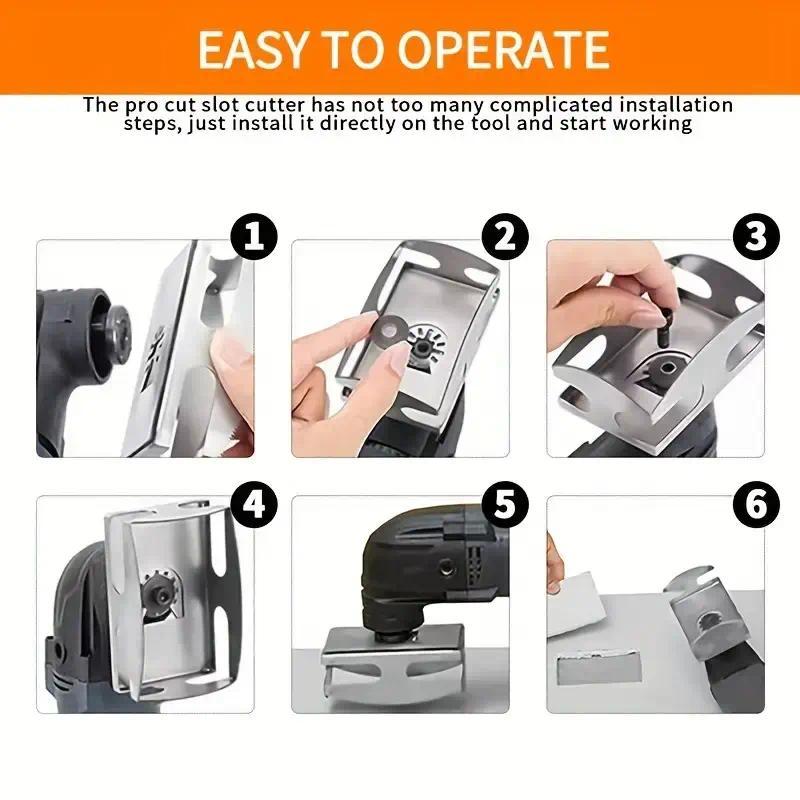 EASY TO OPERATE

The pro cut slot cutter has not too many complicated installation steps, just install it directly on the tool and start working

1

2

3

4

5

6