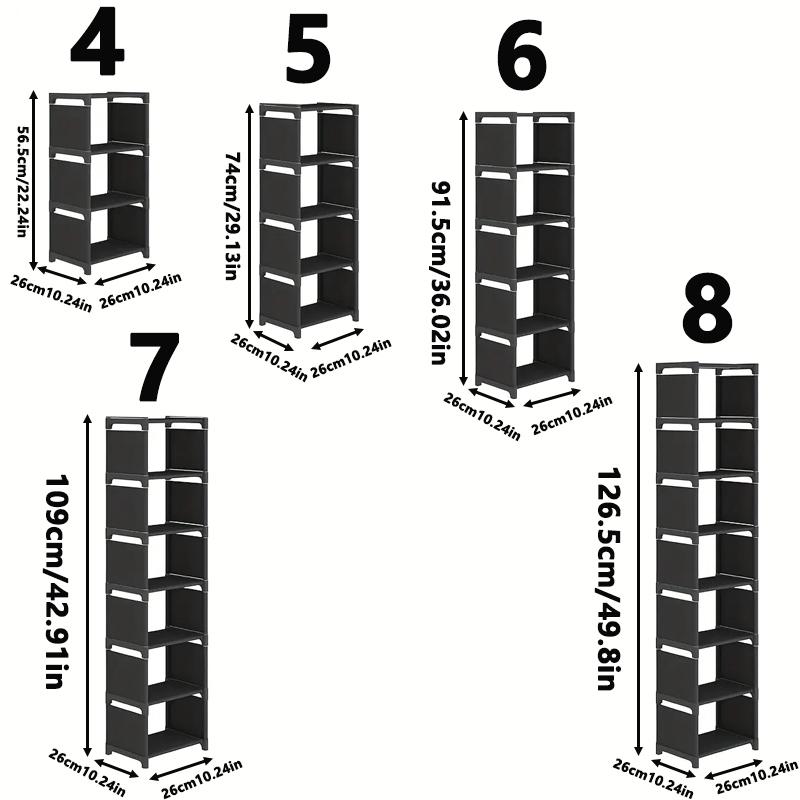 4

56.5cm/22.24in

26cm10.24in 26cm10.24in

5

74cm/29.13in

26cm10.24in 26cm10.24in

6

91.5cm/36.02in

26cm10.24in 26cm10.24in

7

109cm/42.91in

26cm10.24in 26cm10.24in

8

126.5cm/49.8in

26cm10.24in 26cm10.24in