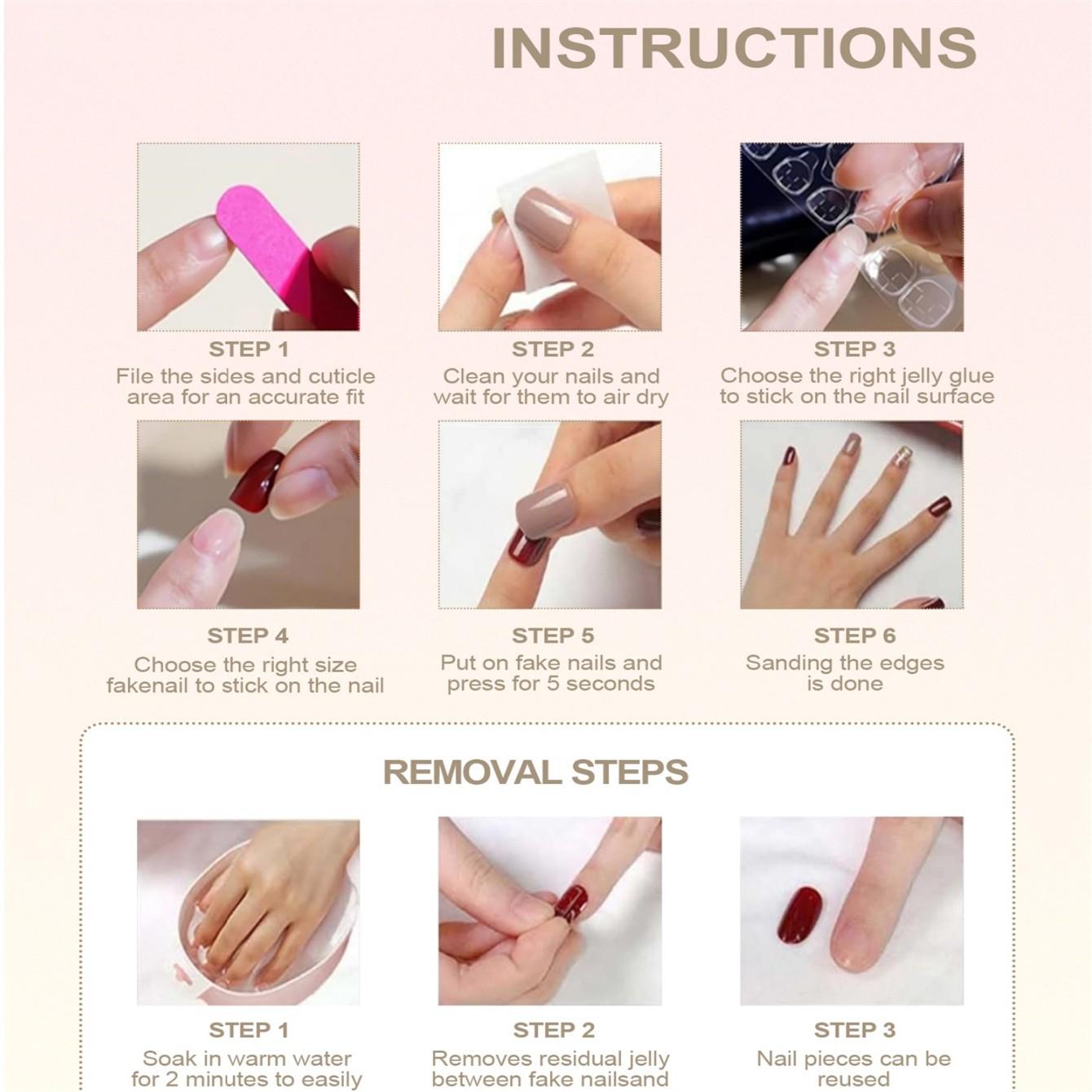 INSTRUCTIONS

STEP 1
File the sides and cuticle area for an accurate fit

STEP 2
Clean your nails and wait for them to air dry

STEP 3
Choose the right jelly glue to stick on the nail surface

STEP 4
Choose the right size fakenail to stick on the nail

STEP 5
Put on fake nails and press for 5 seconds

STEP 6
Sanding the edges is done

REMOVAL STEPS

STEP 1
Soak in warm water for 2 minutes to easily

STEP 2
Removes residual jelly between fake nailsand

STEP 3
Nail pieces can be reused