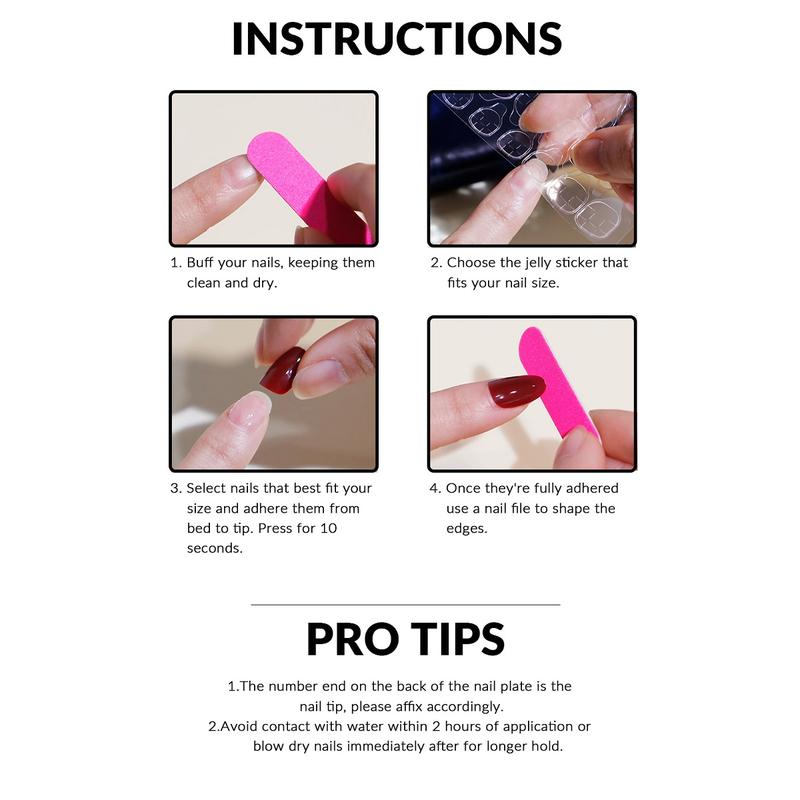 INSTRUCTIONS

1. Buff your nails, keeping them clean and dry.

2. Choose the jelly sticker that fits your nail size.

3. Select nails that best fit your size and adhere them from bed to tip. Press for 10 seconds.

4. Once they're fully adhered use a nail file to shape the edges.

PRO TIPS

1.The number end on the back of the nail plate is the nail tip, please affix accordingly.
2.Avoid contact with water within 2 hours of application or blow dry nails immediately after for longer hold.