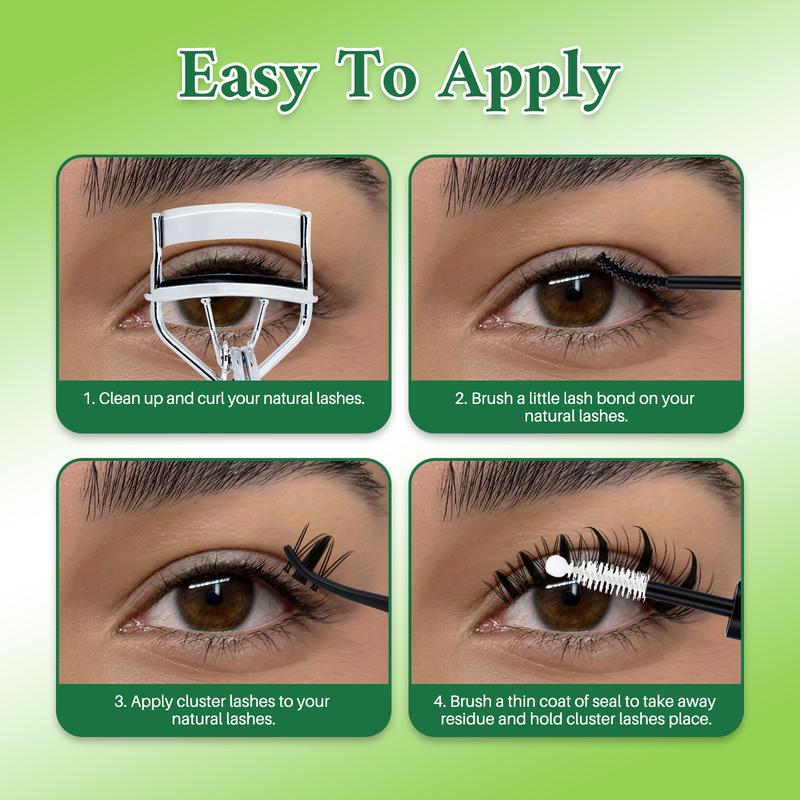 Easy To Apply

1. Clean up and curl your natural lashes.

2. Brush a little lash bond on your natural lashes.

3. Apply cluster lashes to your natural lashes.

4. Brush a thin coat of seal to take away residue and hold cluster lashes place.