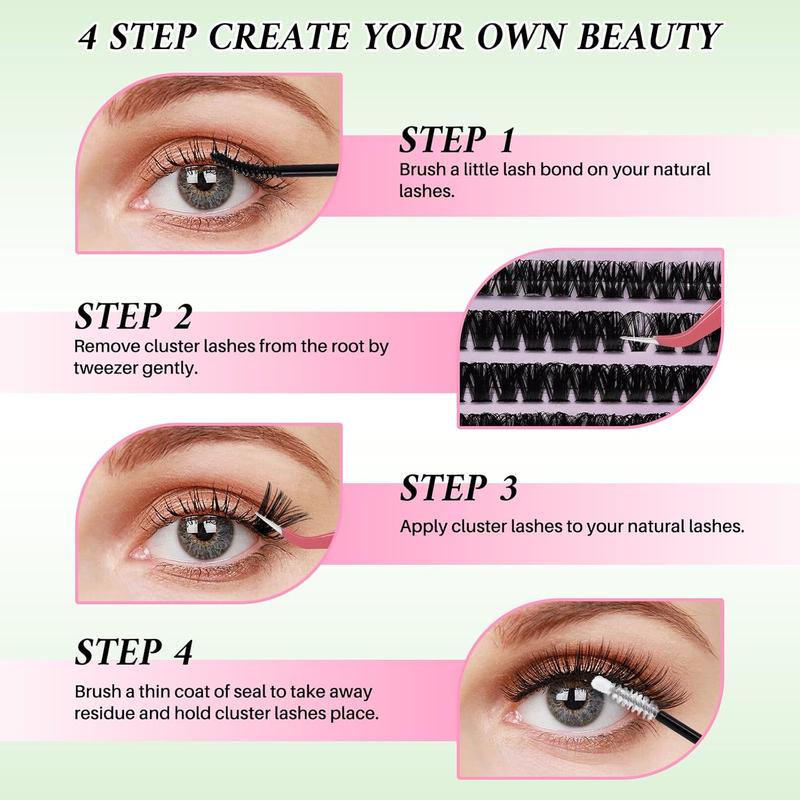 4 STEP CREATE YOUR OWN BEAUTY

STEP 1
Brush a little lash bond on your natural lashes.

STEP 2
Remove cluster lashes from the root by tweezer gently.

STEP 3
Apply cluster lashes to your natural lashes.

STEP 4
Brush a thin coat of seal to take away residue and hold cluster lashes place.