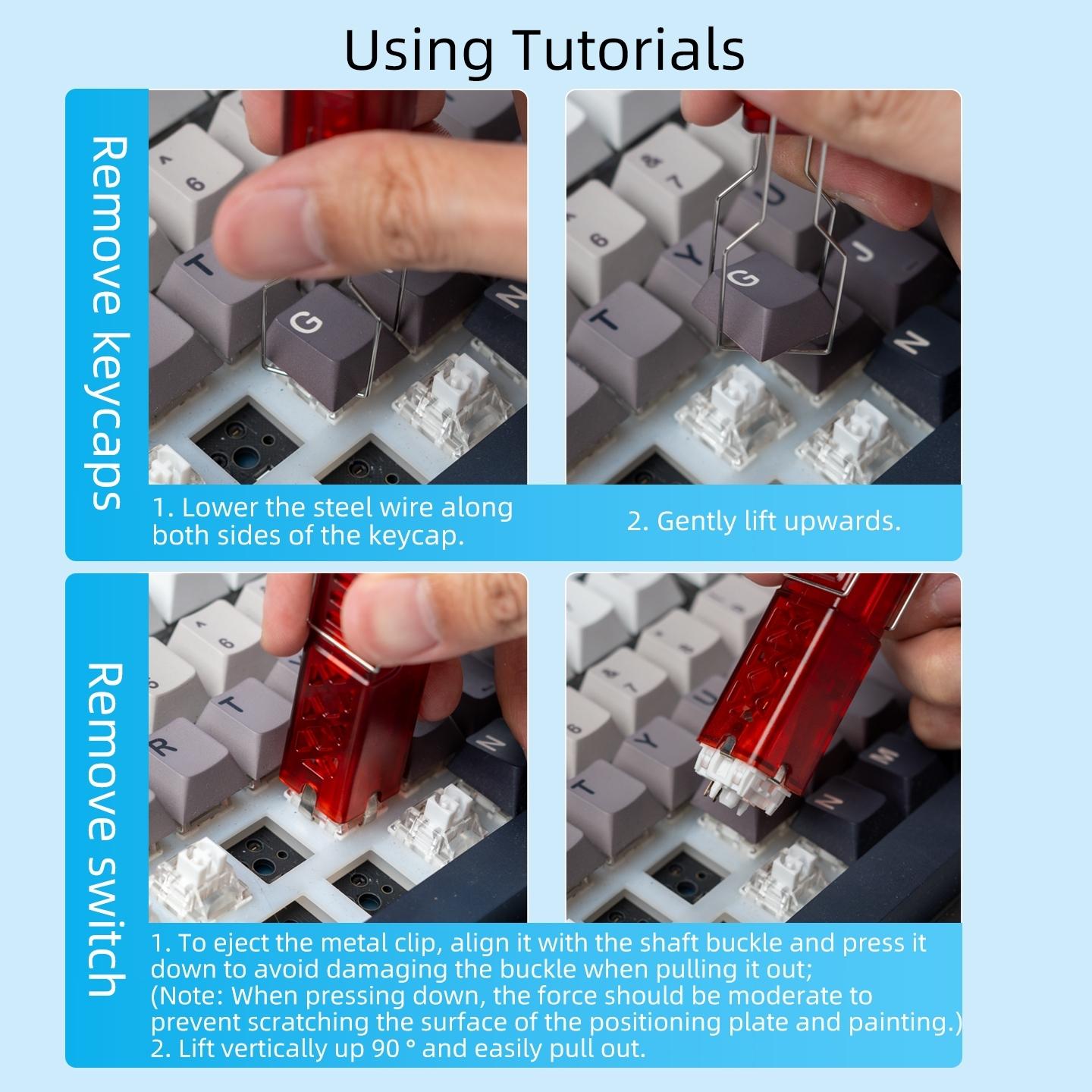 Using Tutorials

Remove keycaps

1. Lower the steel wire along both sides of the keycap.

2. Gently lift upwards.

Remove switch

1. To eject the metal clip, align it with the shaft buckle and press it down to avoid damaging the buckle when pulling it out;
(Note: When pressing down, the force should be moderate to prevent scratching the surface of the positioning plate and painting.)
2. Lift vertically up 90 ° and easily pull out.