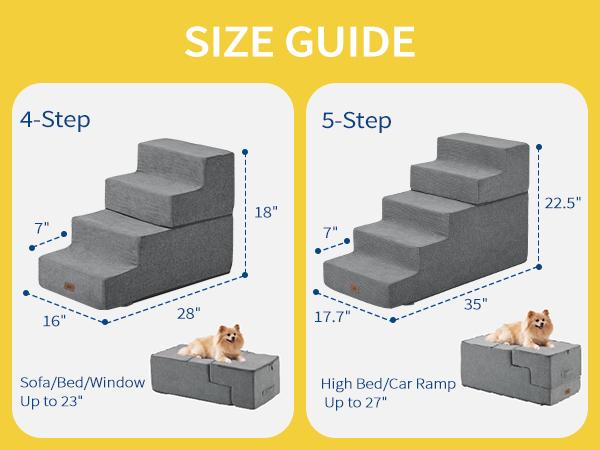 SIZE GUIDE

4-Step

7"

18"

16"

28"

Sofa/Bed/Window
Up to 23"

5-Step

7"

22.5"

17.7"

35"

High Bed/Car Ramp
Up to 27"