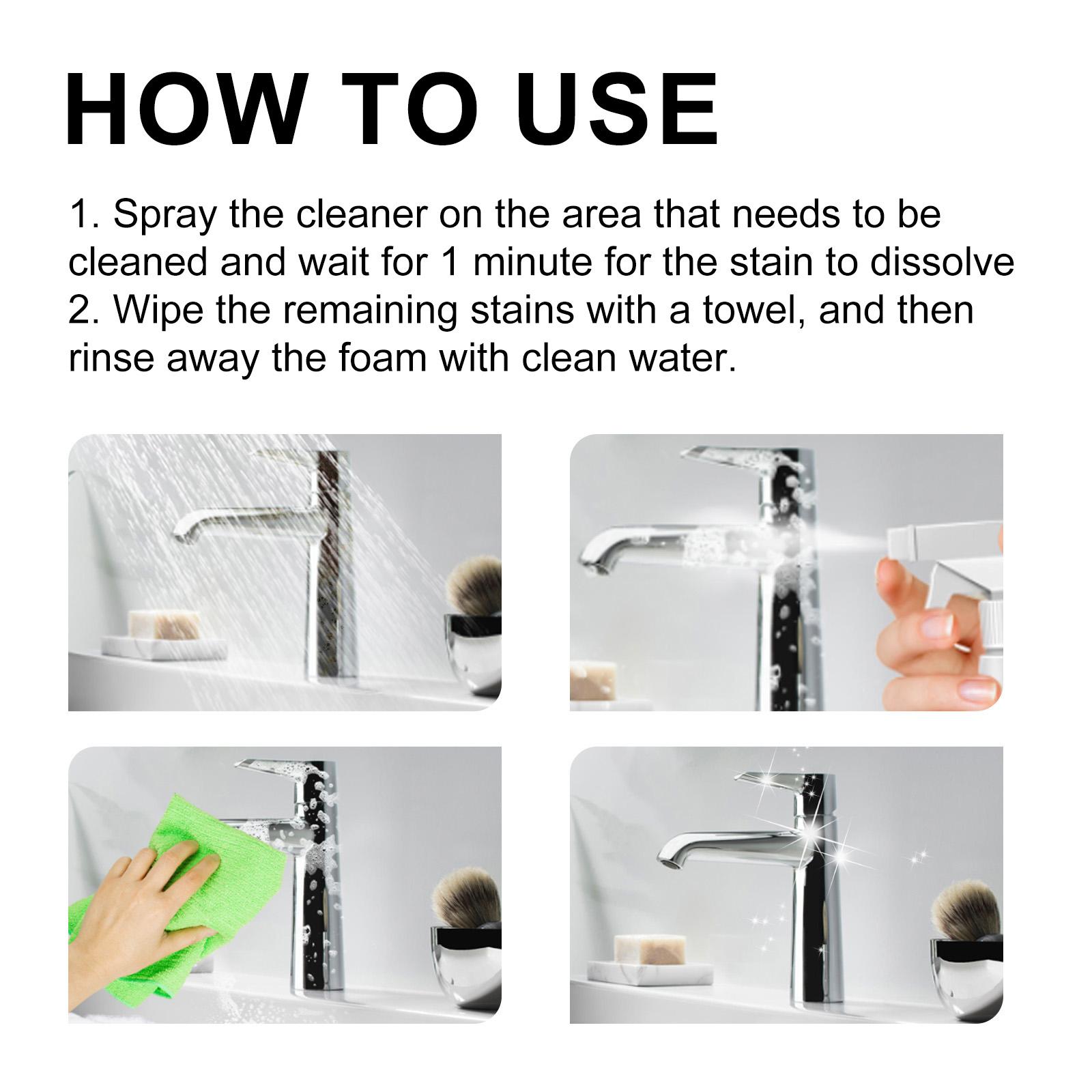 HOW TO USE

1. Spray the cleaner on the area that needs to be cleaned and wait for 1 minute for the stain to dissolve
2. Wipe the remaining stains with a towel, and then rinse away the foam with clean water.