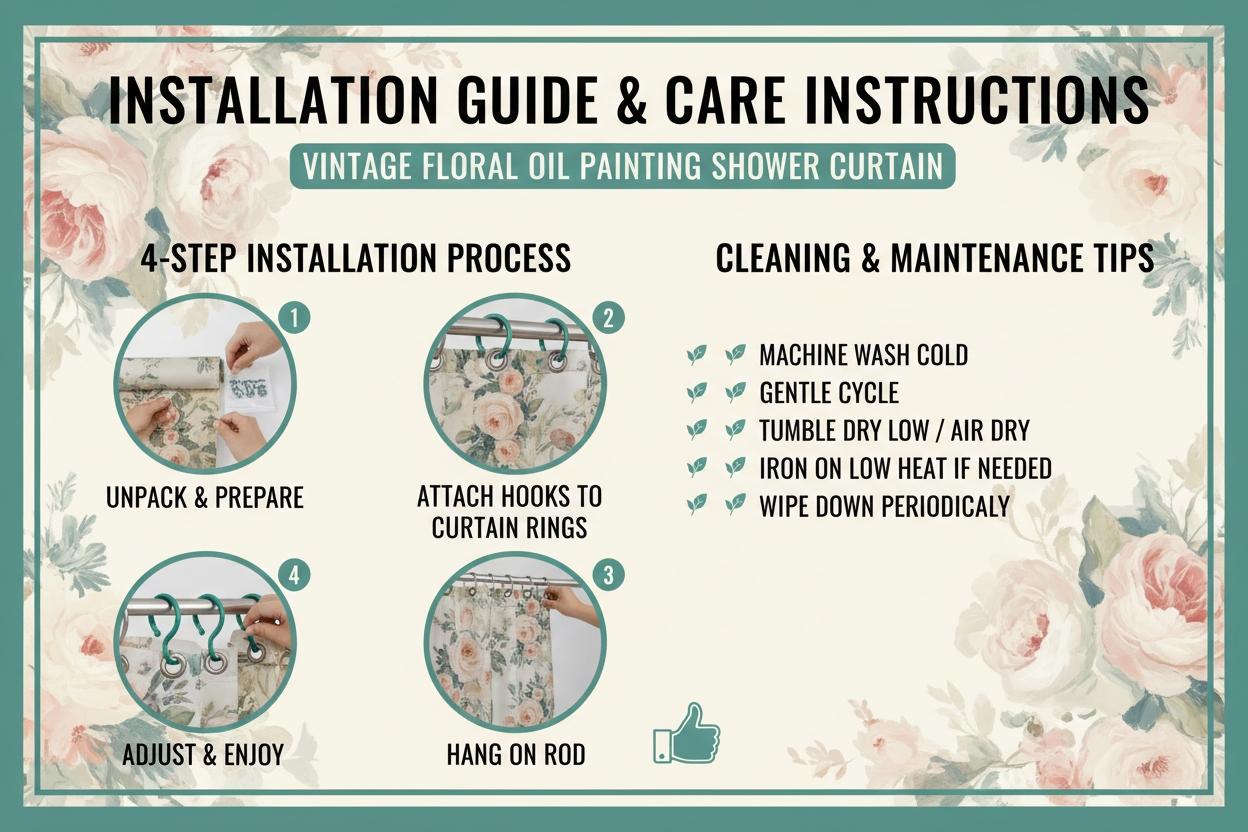 INSTALLATION GUIDE & CARE INSTRUCTIONS

VINTAGE FLORAL OIL PAINTING SHOWER CURTAIN

4-STEP INSTALLATION PROCESS

1
UNPACK & PREPARE

2
ATTACH HOOKS TO CURTAIN RINGS

4
ADJUST & ENJOY

3
HANG ON ROD

CLEANING & MAINTENANCE TIPS

MACHINE WASH COLD
GENTLE CYCLE
TUMBLE DRY LOW / AIR DRY
IRON ON LOW HEAT IF NEEDED
WIPE DOWN PERIODICALY