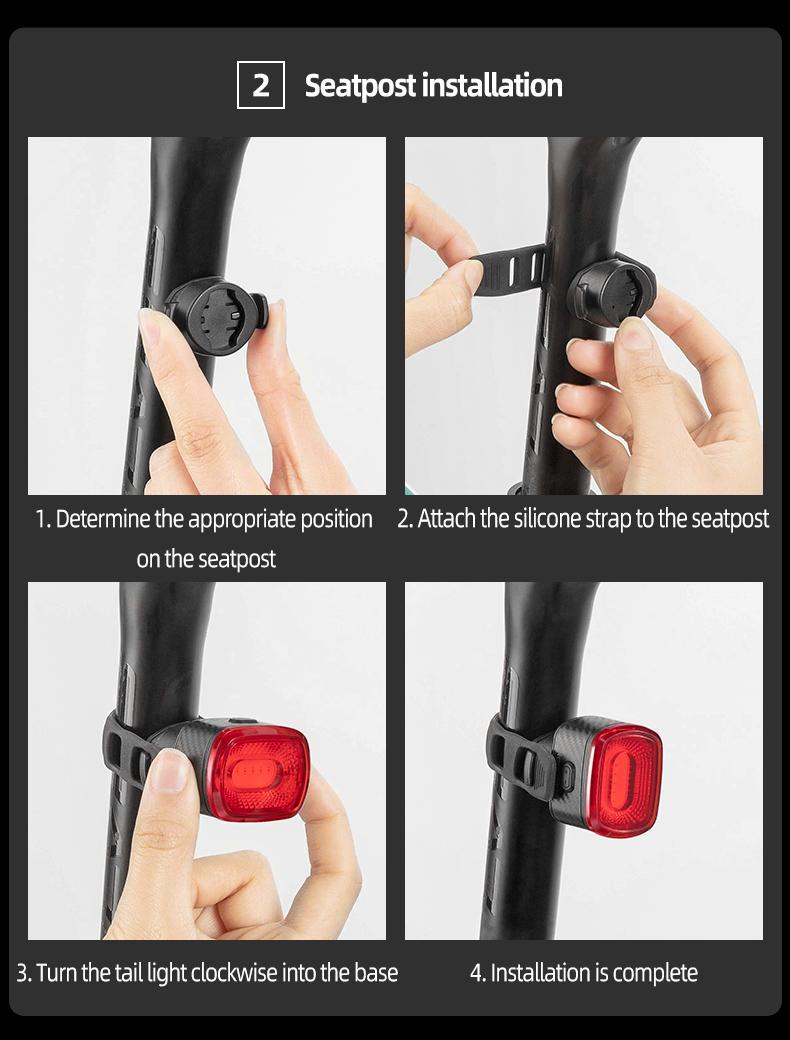 2 Seatpost installation

1. Determine the appropriate position on the seatpost

2. Attach the silicone strap to the seatpost

3. Turn the tail light clockwise into the base

4. Installation is complete