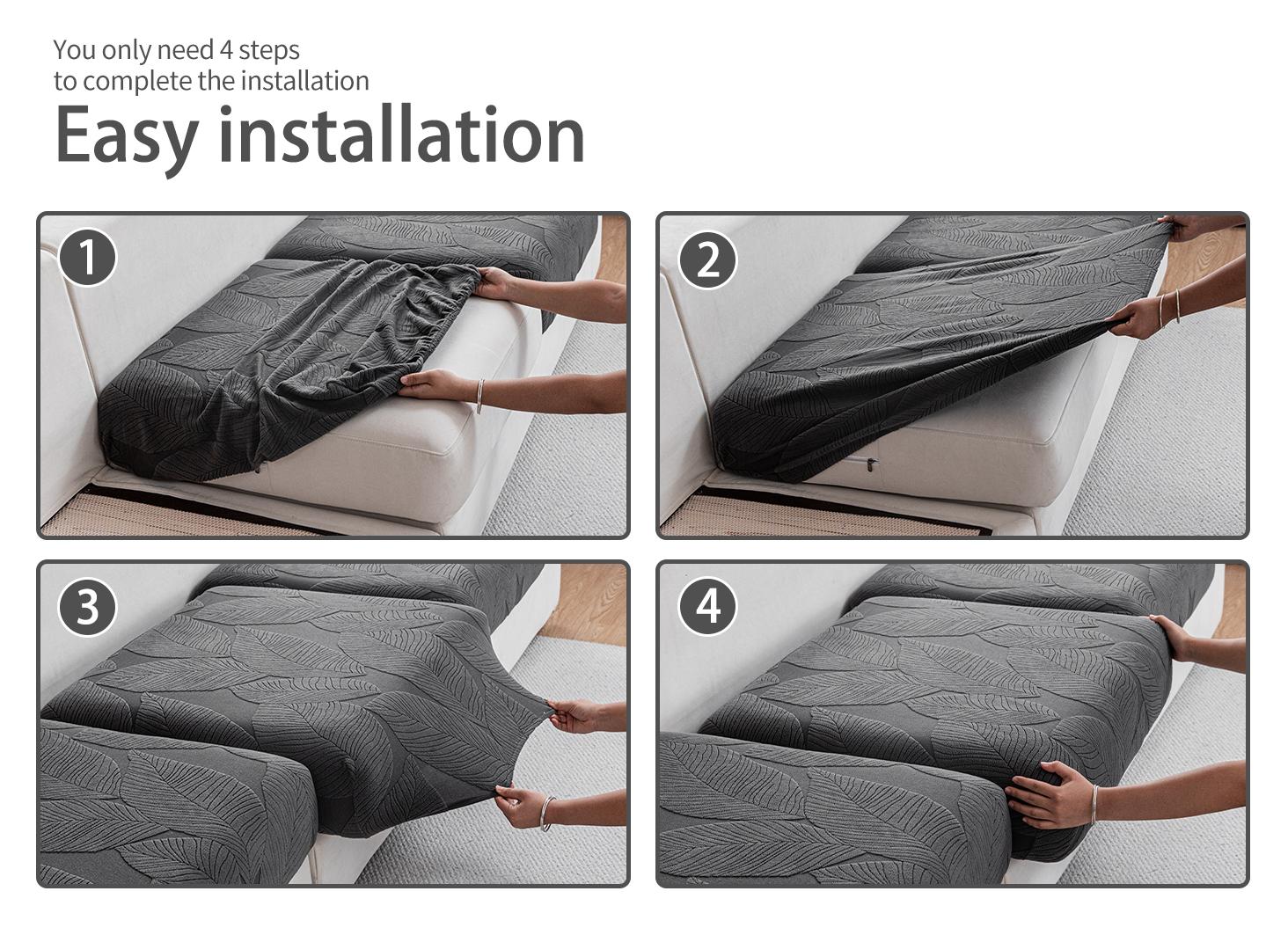 You only need 4 steps
to complete the installation

Easy installation

1

2

3

4