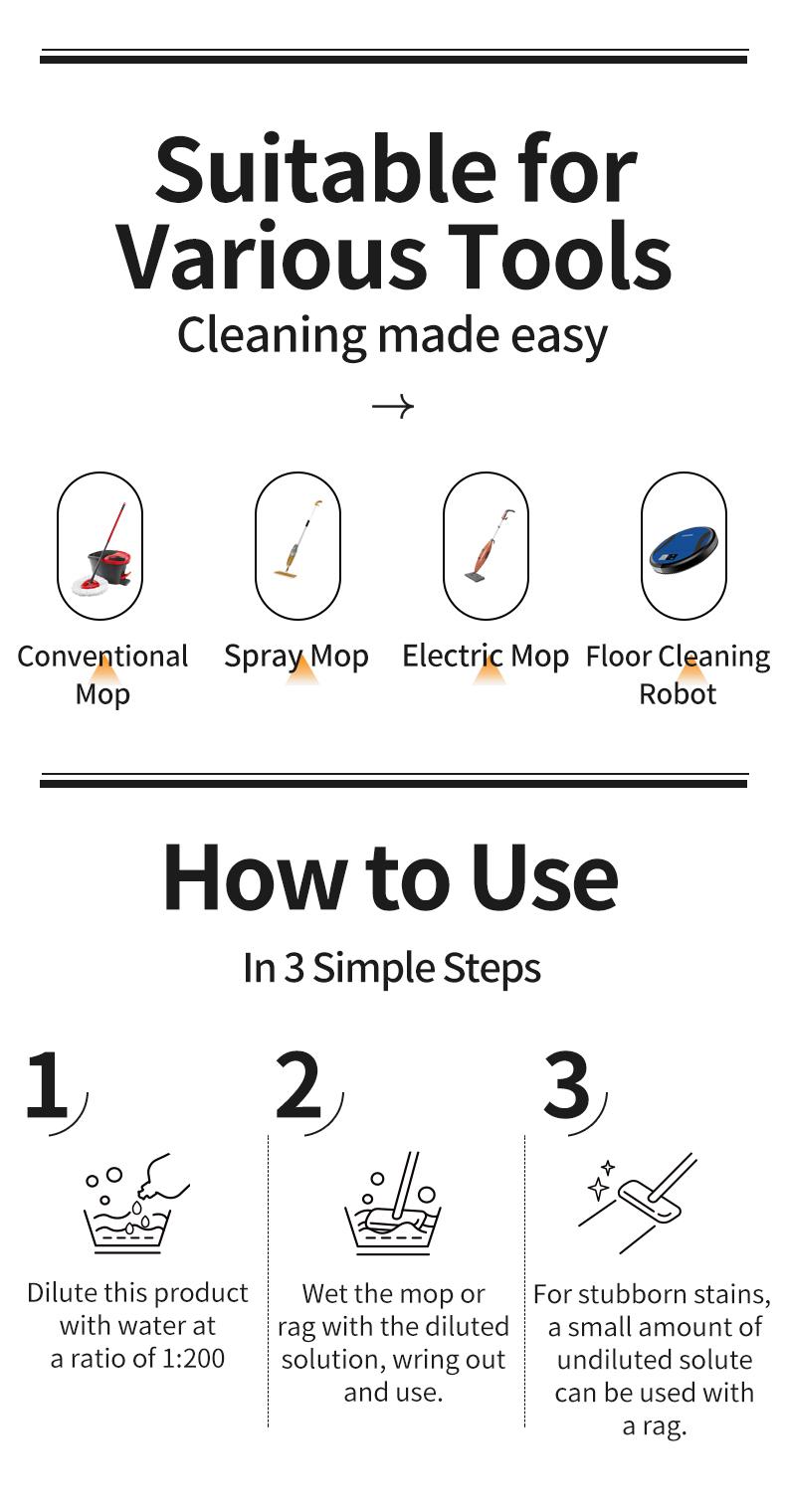 Suitable for Various Tools

Cleaning made easy

→

Conventional Mop

Spray Mop

Electric Mop

Floor Cleaning Robot

How to Use

In 3 Simple Steps

1

Dilute this product with water at a ratio of 1:200

2

Wet the mop or rag with the diluted solution, wring out and use.

3

For stubborn stains, a small amount of undiluted solute can be used with a rag.