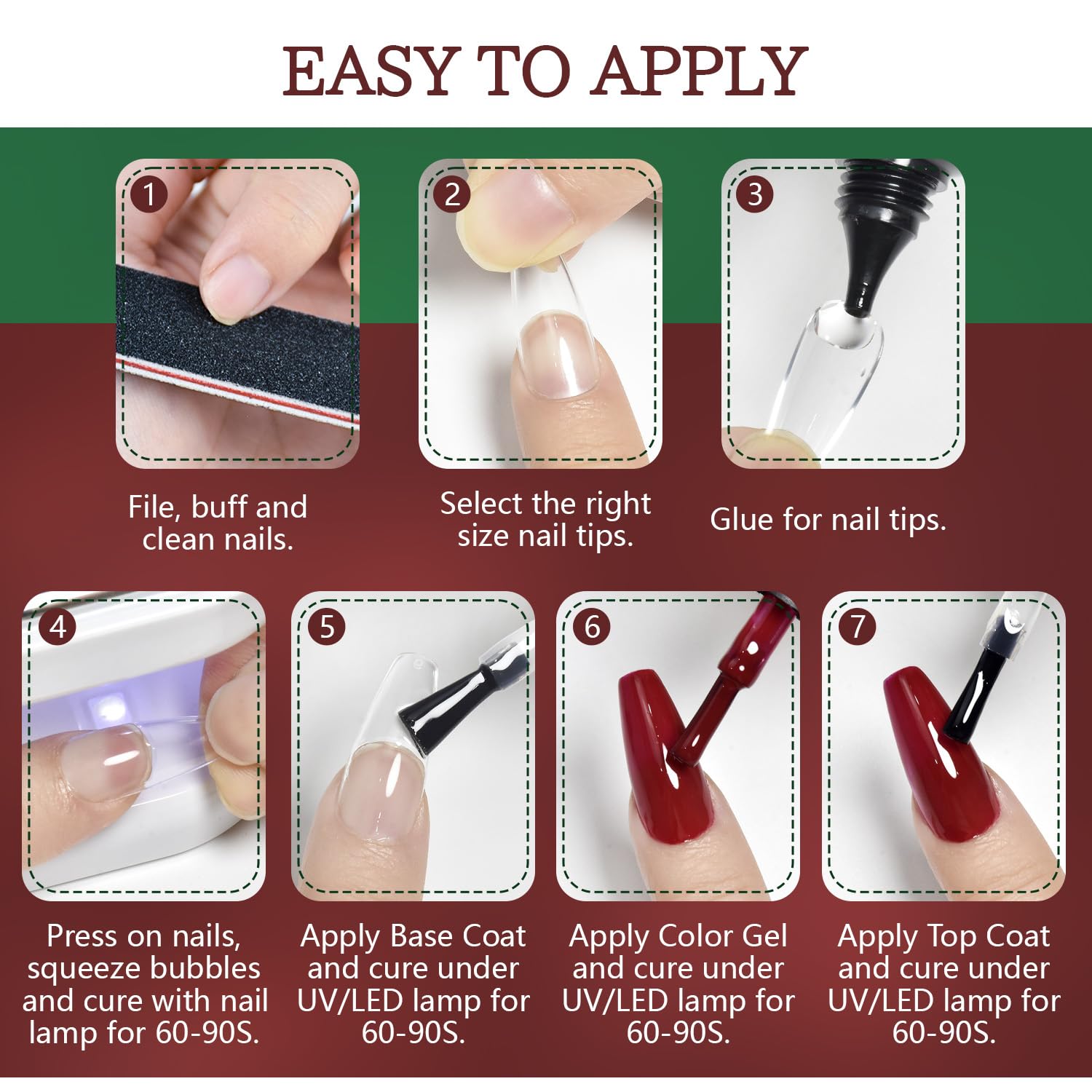 EASY TO APPLY

1

File, buff and clean nails.

2

Select the right size nail tips.

3

Glue for nail tips.

4

Press on nails, squeeze bubbles and cure with nail lamp for 60-90S.

5

Apply Base Coat and cure under UV/LED lamp for 60-90S.

6

Apply Color Gel and cure under UV/LED lamp for 60-90S.

7

Apply Top Coat and cure under UV/LED lamp for 60-90S.