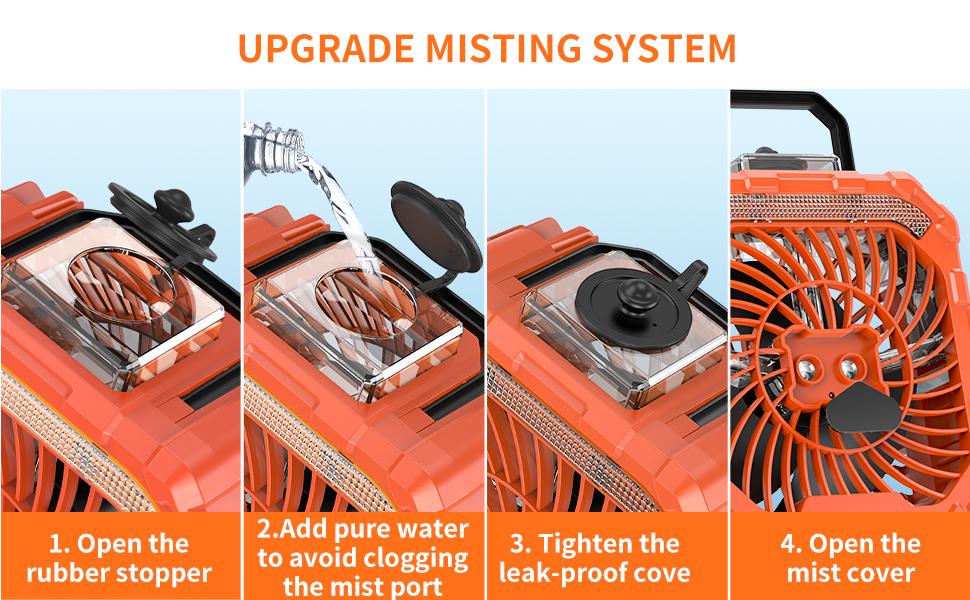 UPGRADE MISTING SYSTEM

1. Open the rubber stopper

2.Add pure water to avoid clogging the mist port

3. Tighten the leak-proof cove

4. Open the mist cover