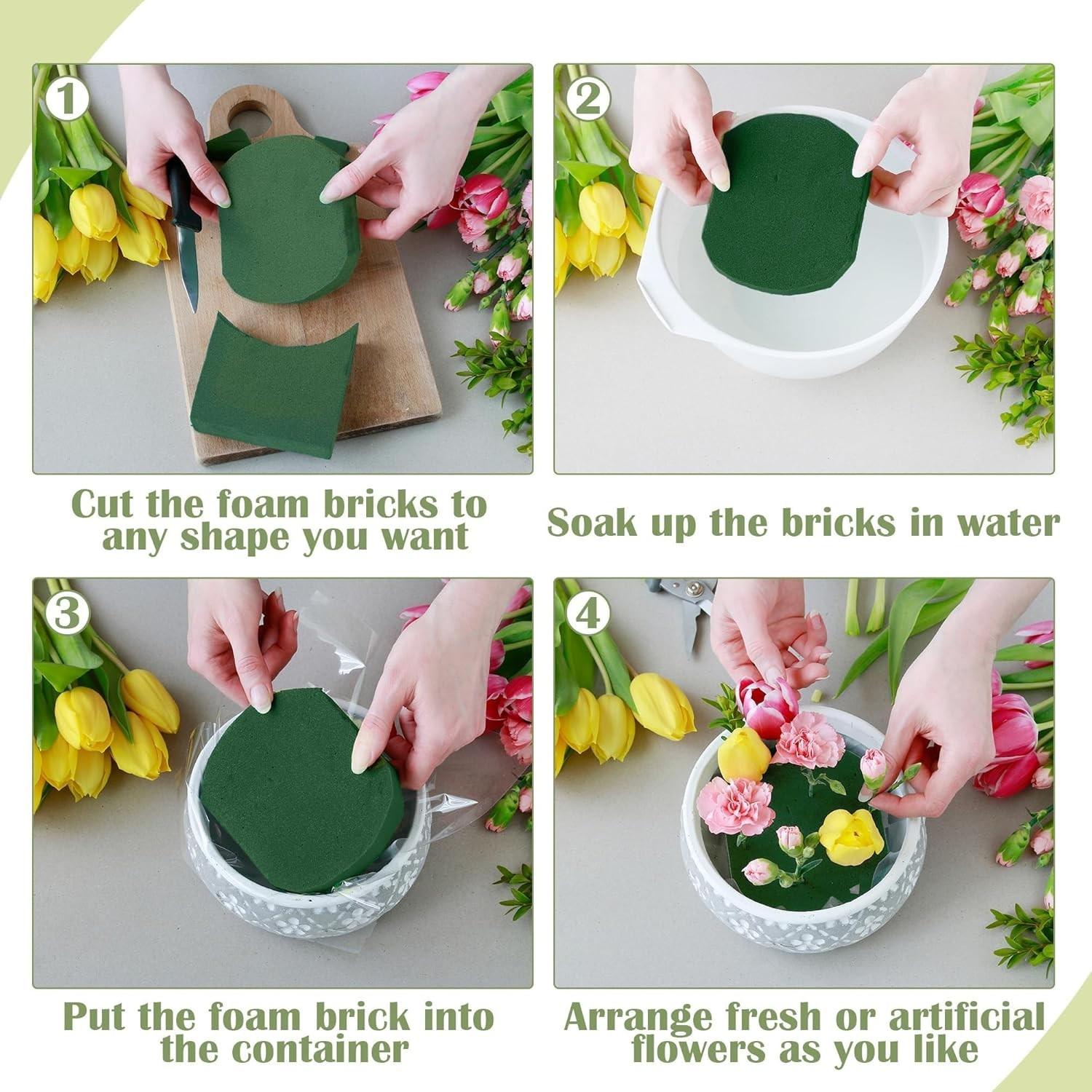 1

Cut the foam bricks to any shape you want

2

Soak up the bricks in water

3

Put the foam brick into the container

4

Arrange fresh or artificial flowers as you like