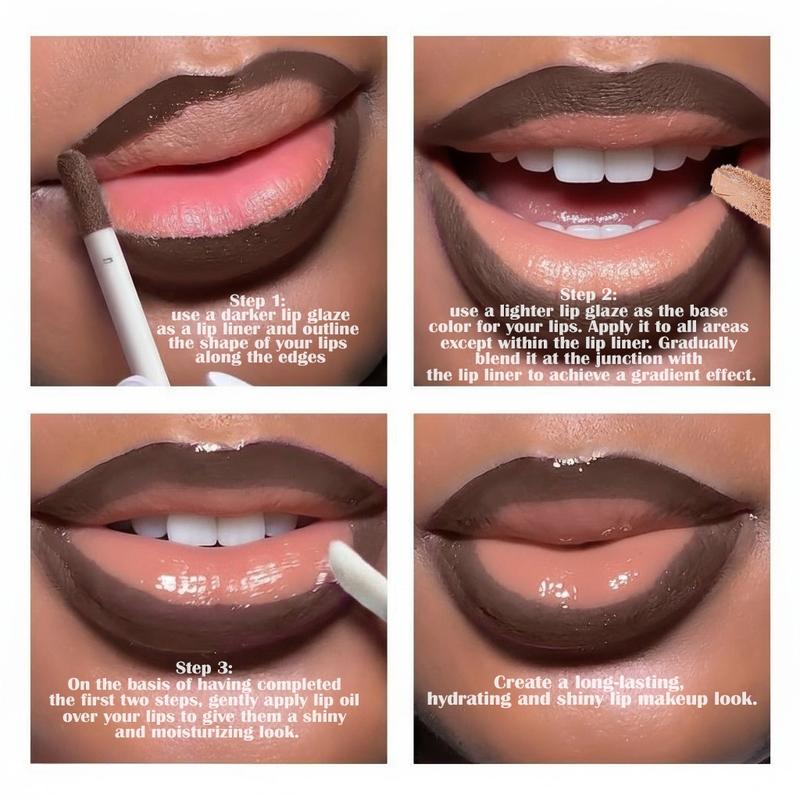 Step 1:
use a darker lip glaze as a lip liner and outline the shape of your lips along the edges

Step 2:
use a lighter lip glaze as the base color for your lips. Apply it to all areas except within the lip liner. Gradually blend it at the junction with the lip liner to achieve a gradient effect.

Step 3:
On the basis of having completed the first two steps, gently apply lip oil over your lips to give them a shiny and moisturizing look.

Create a long-lasting, hydrating and shiny lip makeup look.