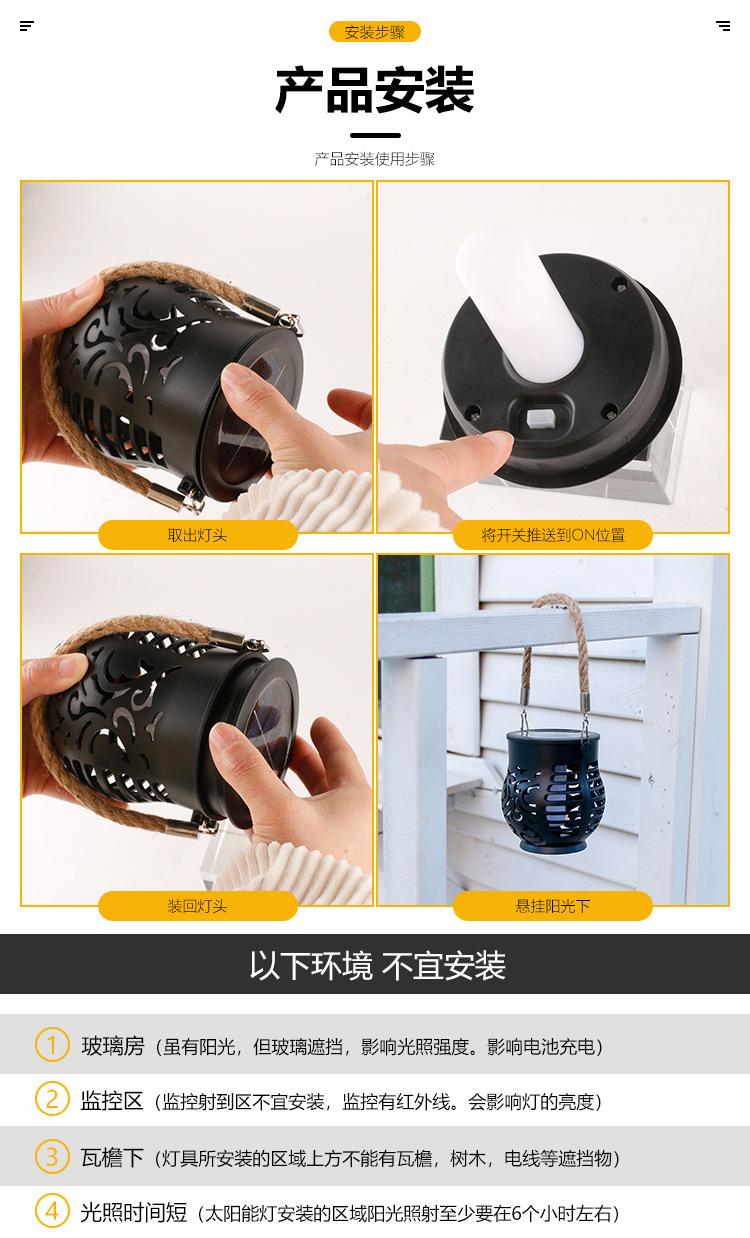 安装步骤

产品安装

产品安装使用步骤

取出灯头

将开关推送到ON位置

装回灯头

悬挂阳光下

以下环境 不宜安装

1 玻璃房（虽有阳光，但玻璃遮挡，影响光照强度。影响电池充电）

2 监控区（监控射到区不宜安装，监控有红外线。会影响灯的亮度）

3 瓦檐下（灯具所安装的区域上方不能有瓦檐，树木，电线等遮挡物）

4 光照时间短（太阳能灯安装的区域阳光照射至少要在6个小时左右）