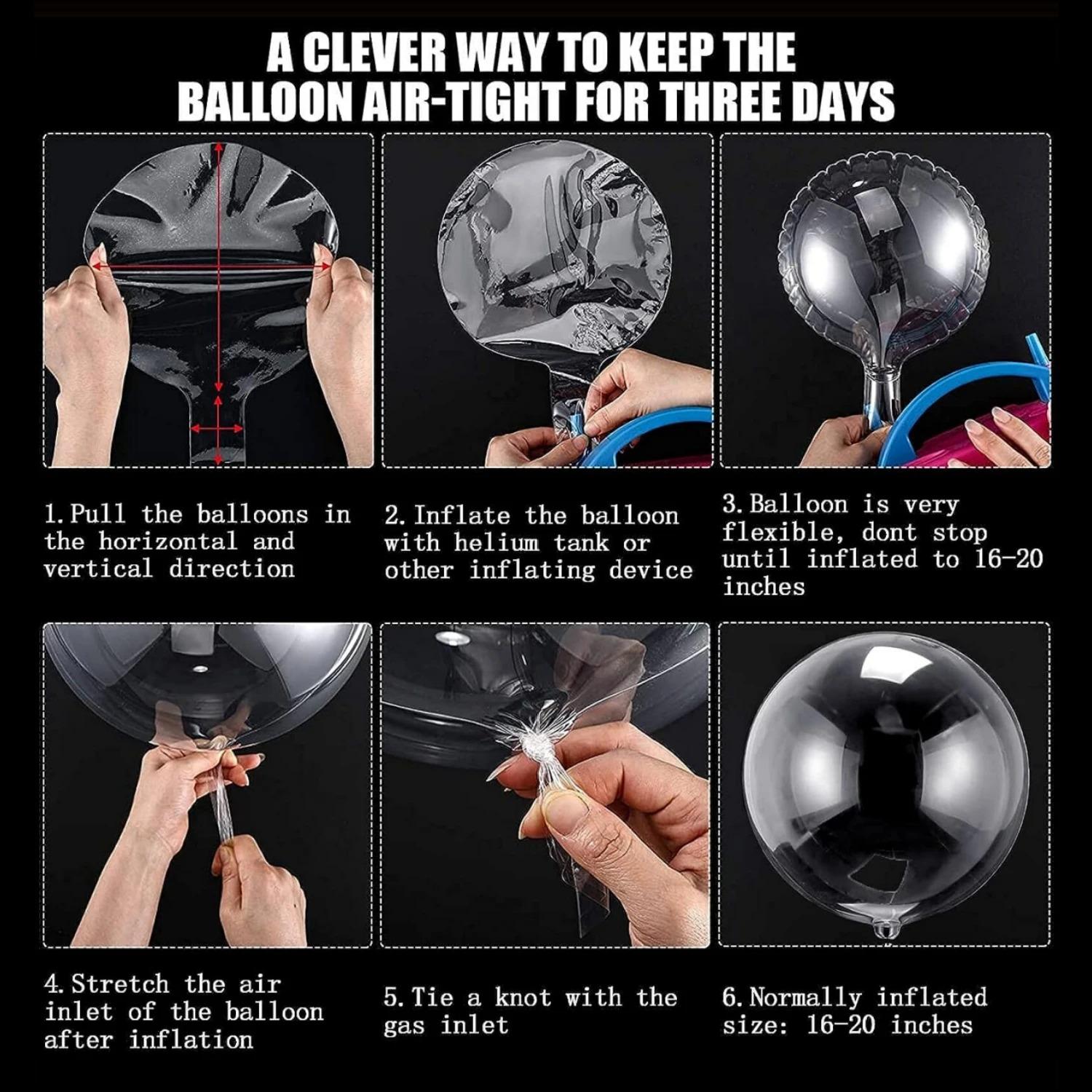 A CLEVER WAY TO KEEP THE BALLOON AIR-TIGHT FOR THREE DAYS

1. Pull the balloons in the horizontal and vertical direction

2. Inflate the balloon with helium tank or other inflating device

3. Balloon is very flexible, dont stop until inflated to 16-20 inches

4. Stretch the air inlet of the balloon after inflation

5. Tie a knot with the gas inlet

6. Normally inflated size: 16-20 inches