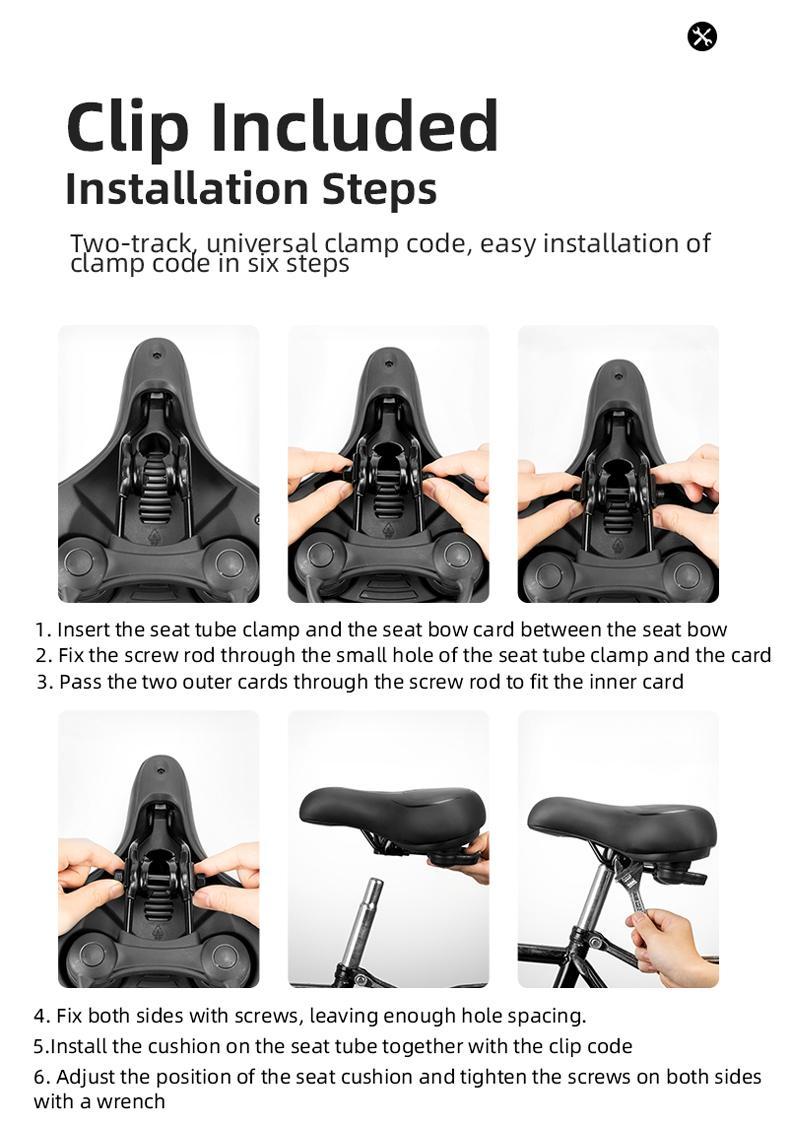 Clip Included
Installation Steps

Two-track, universal clamp code, easy installation of clamp code in six steps

1. Insert the seat tube clamp and the seat bow card between the seat bow
2. Fix the screw rod through the small hole of the seat tube clamp and the card
3. Pass the two outer cards through the screw rod to fit the inner card

4. Fix both sides with screws, leaving enough hole spacing.
5.Install the cushion on the seat tube together with the clip code
6. Adjust the position of the seat cushion and tighten the screws on both sides with a wrench