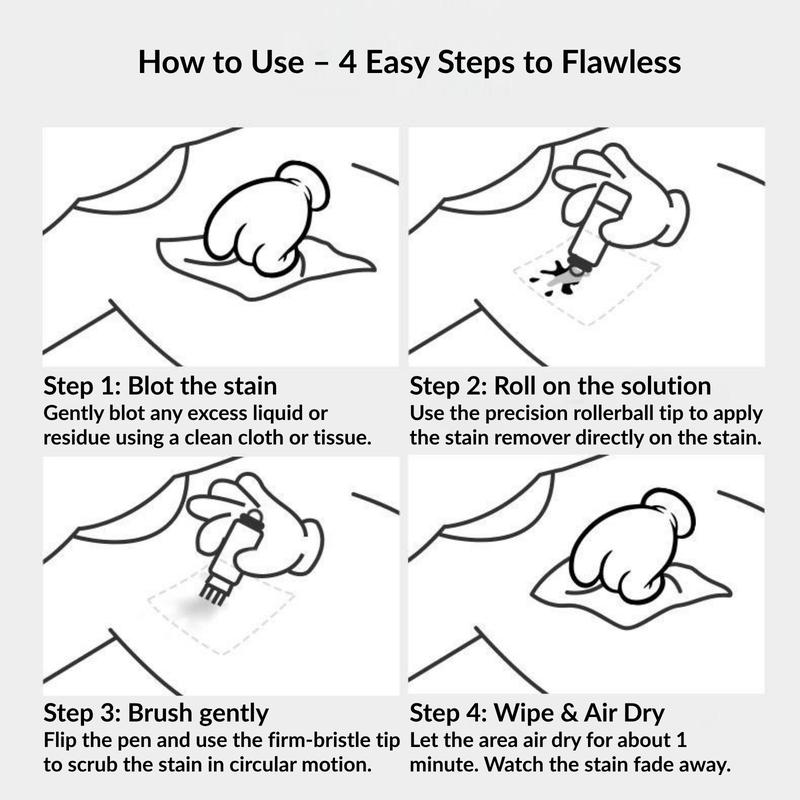 How to Use – 4 Easy Steps to Flawless

Step 1: Blot the stain
Gently blot any excess liquid or residue using a clean cloth or tissue.

Step 2: Roll on the solution
Use the precision rollerball tip to apply the stain remover directly on the stain.

Step 3: Brush gently
Flip the pen and use the firm-bristle tip to scrub the stain in circular motion.

Step 4: Wipe & Air Dry
Let the area air dry for about 1 minute. Watch the stain fade away.