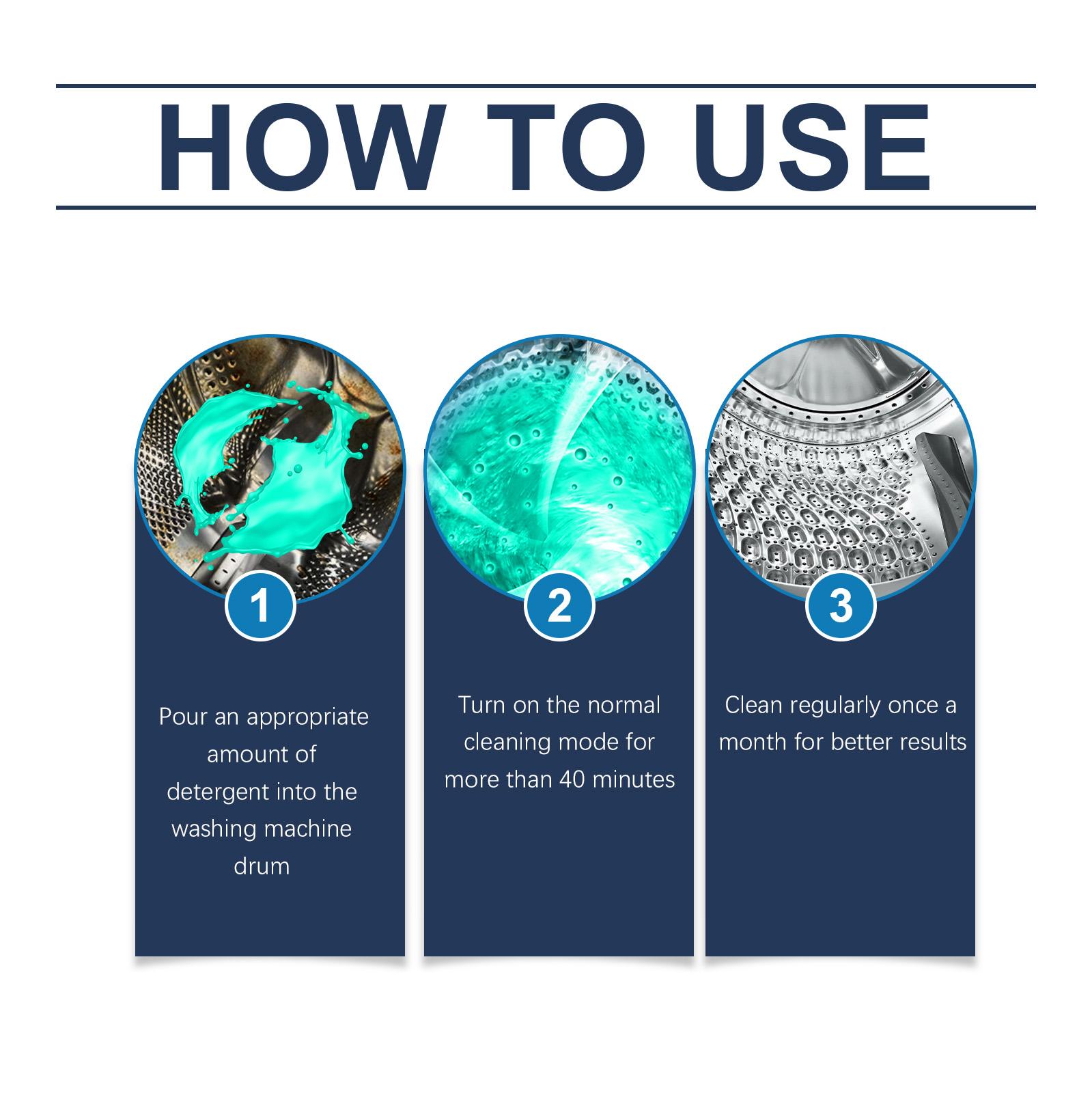 HOW TO USE

1

Pour an appropriate amount of detergent into the washing machine drum

2

Turn on the normal cleaning mode for more than 40 minutes

3

Clean regularly once a month for better results