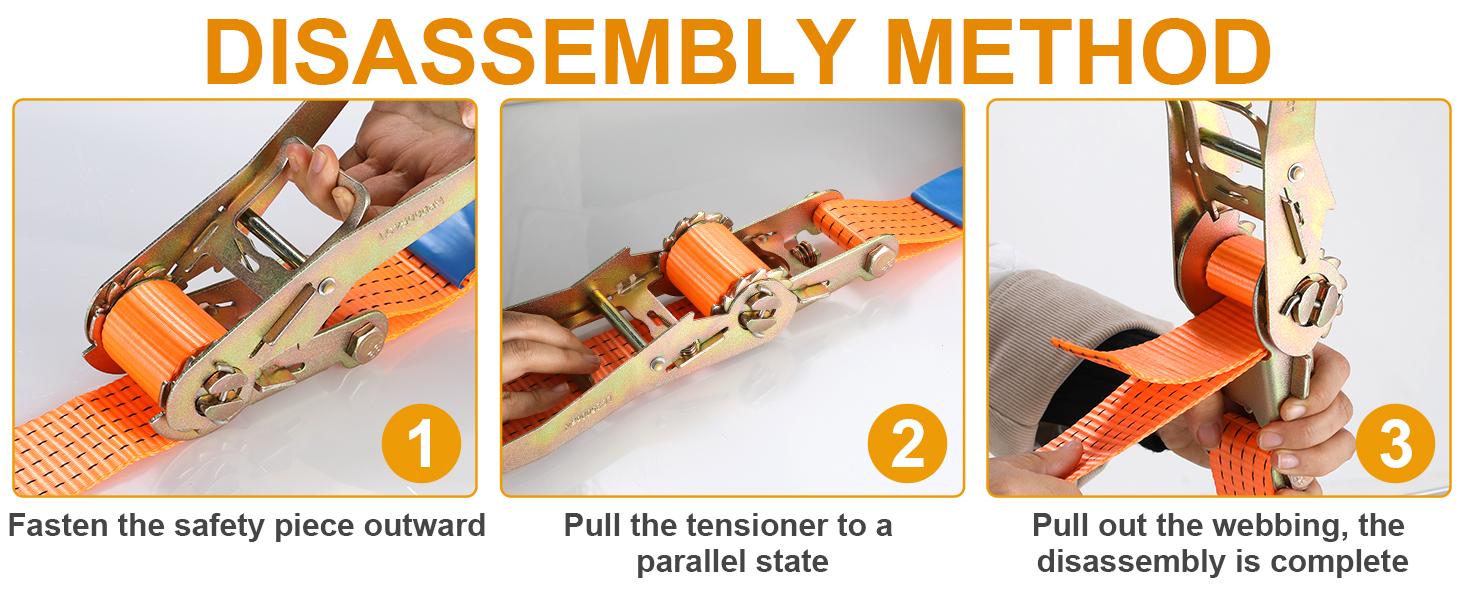 DISASSEMBLY METHOD

1

Fasten the safety piece outward

2

Pull the tensioner to a parallel state

3

Pull out the webbing, the disassembly is complete