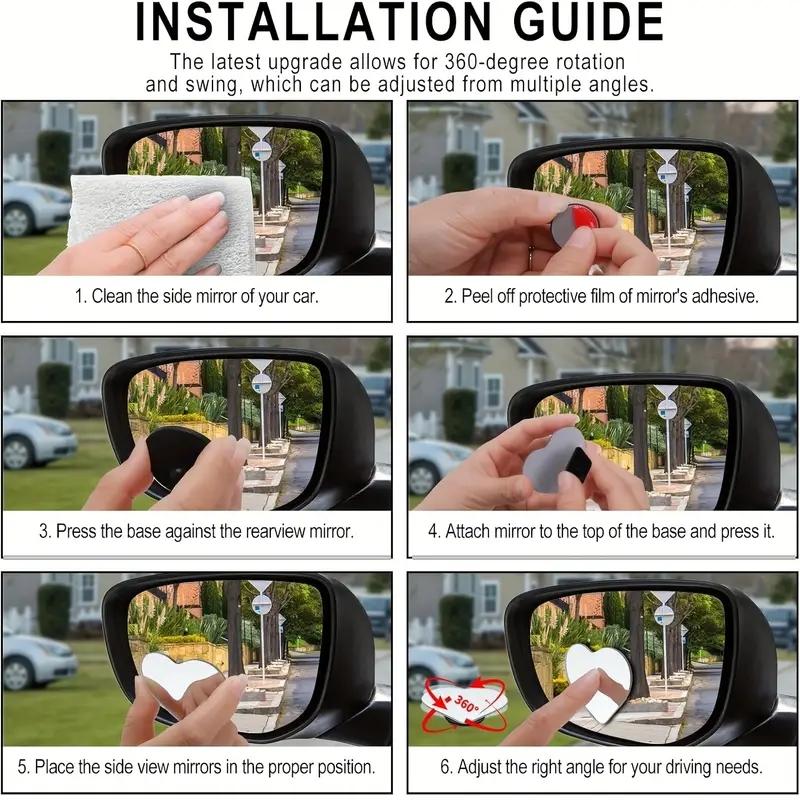 INSTALLATION GUIDE

The latest upgrade allows for 360-degree rotation and swing, which can be adjusted from multiple angles.

1. Clean the side mirror of your car.

2. Peel off protective film of mirror's adhesive.

3. Press the base against the rearview mirror.

4. Attach mirror to the top of the base and press it.

5. Place the side view mirrors in the proper position.

360°

6. Adjust the right angle for your driving needs.