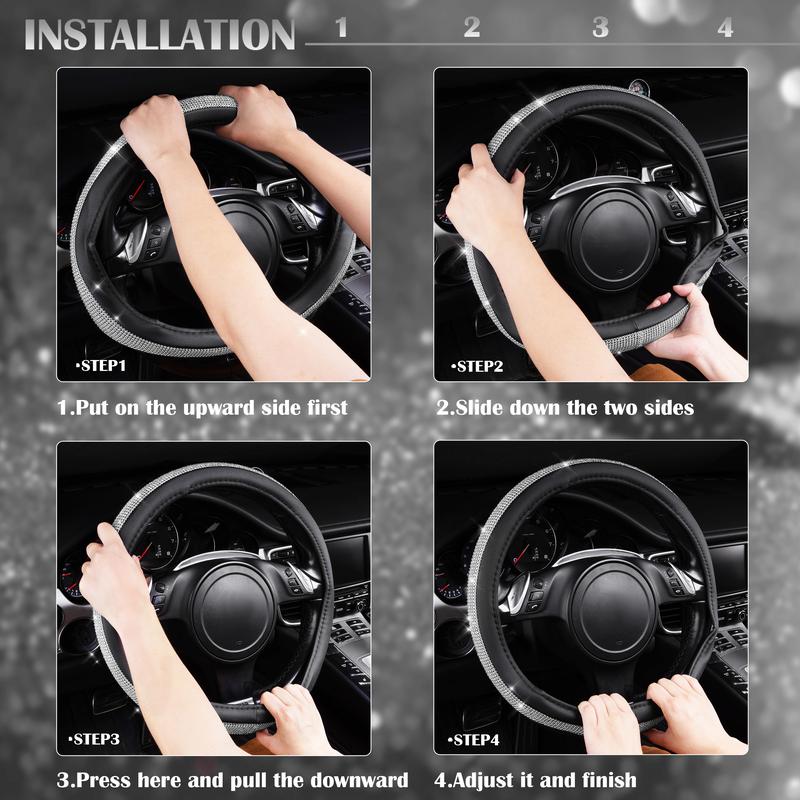 INSTALLATION 1 2 3 4

•STEP1

1.Put on the upward side first

•STEP2

2.Slide down the two sides

•STEP3

3.Press here and pull the downward

•STEP4

4.Adjust it and finish