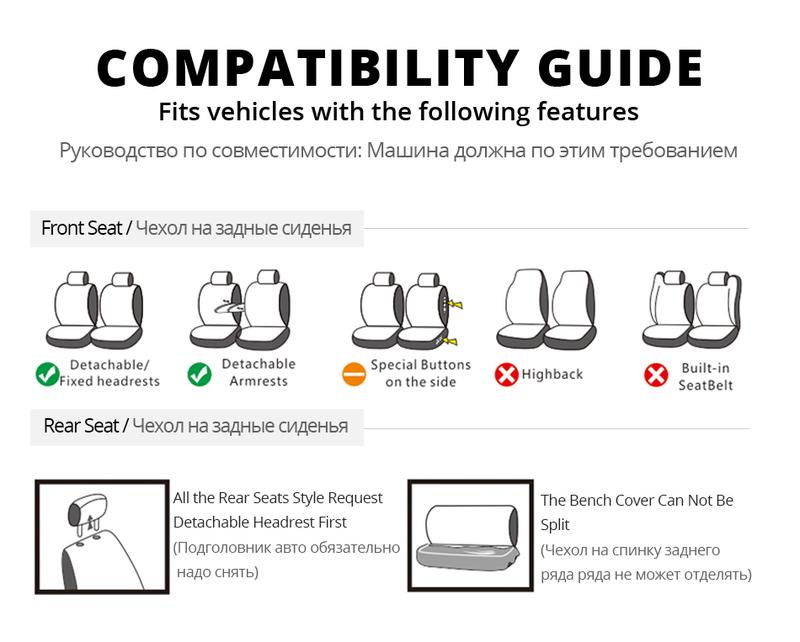 COMPATIBILITY GUIDE

Fits vehicles with the following features

Руководство по совместимости: Машина должна по этим требованием

Front Seat / Чехол на задные сиденья

Detachable/ Fixed headrests

Detachable Armrests

Special Buttons on the side

Highback

Built-in SeatBelt

Rear Seat / Чехол на задные сиденья

All the Rear Seats Style Request Detachable Headrest First

(Подголовник авто обязательно надо снять)

The Bench Cover Can Not Be Split

(Чехол на спинку заднего ряда ряда не может отделять)