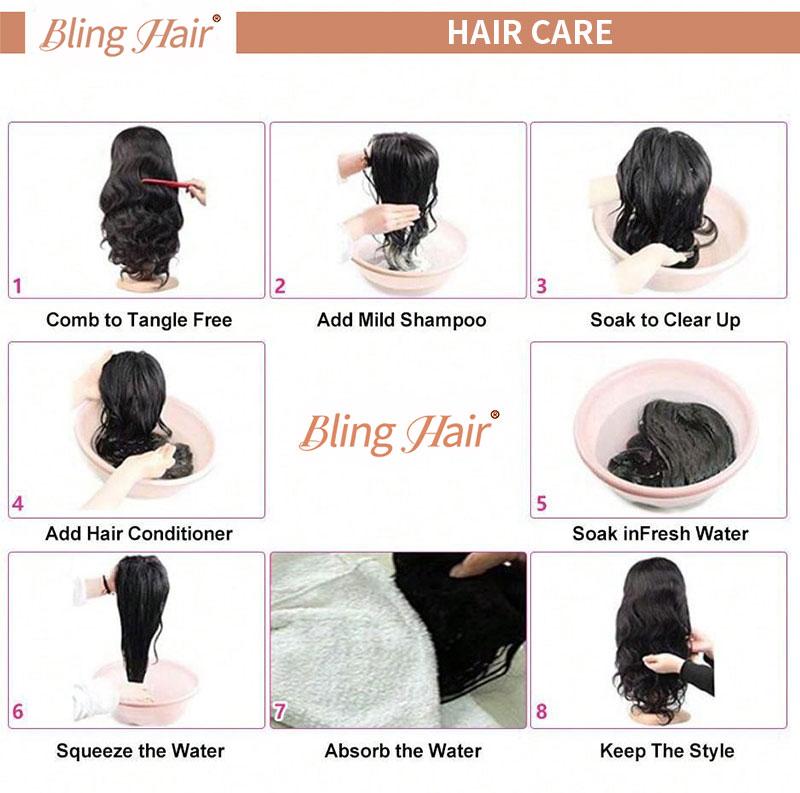 Bling Hair®

HAIR CARE

1
Comb to Tangle Free

2
Add Mild Shampoo

3
Soak to Clear Up

4
Add Hair Conditioner

Bling Hair®

5
Soak inFresh Water

6
Squeeze the Water

7
Absorb the Water

8
Keep The Style