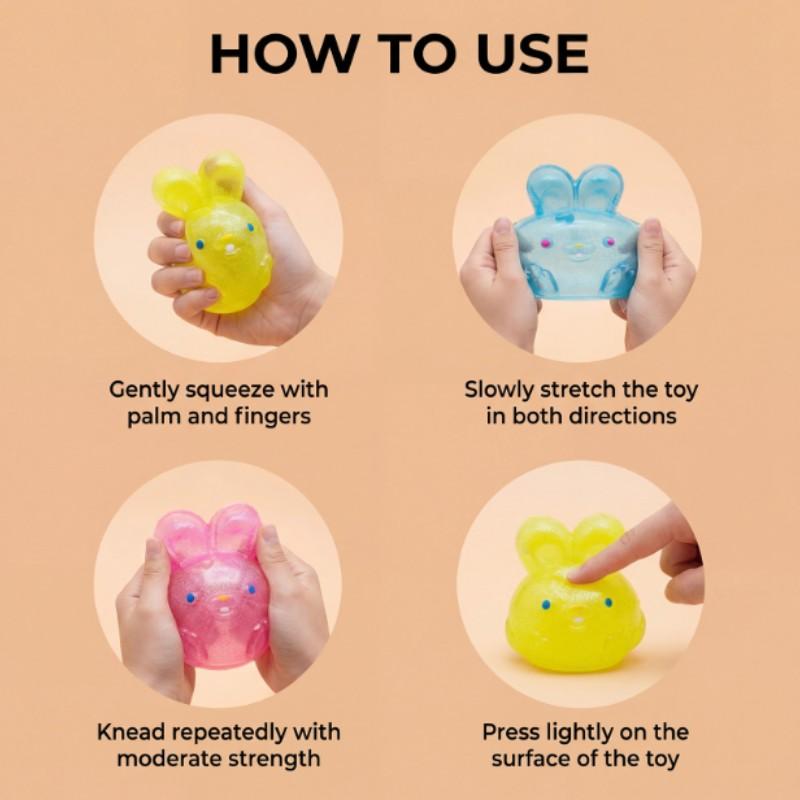 HOW TO USE

Gently squeeze with palm and fingers

Slowly stretch the toy in both directions

Knead repeatedly with moderate strength

Press lightly on the surface of the toy