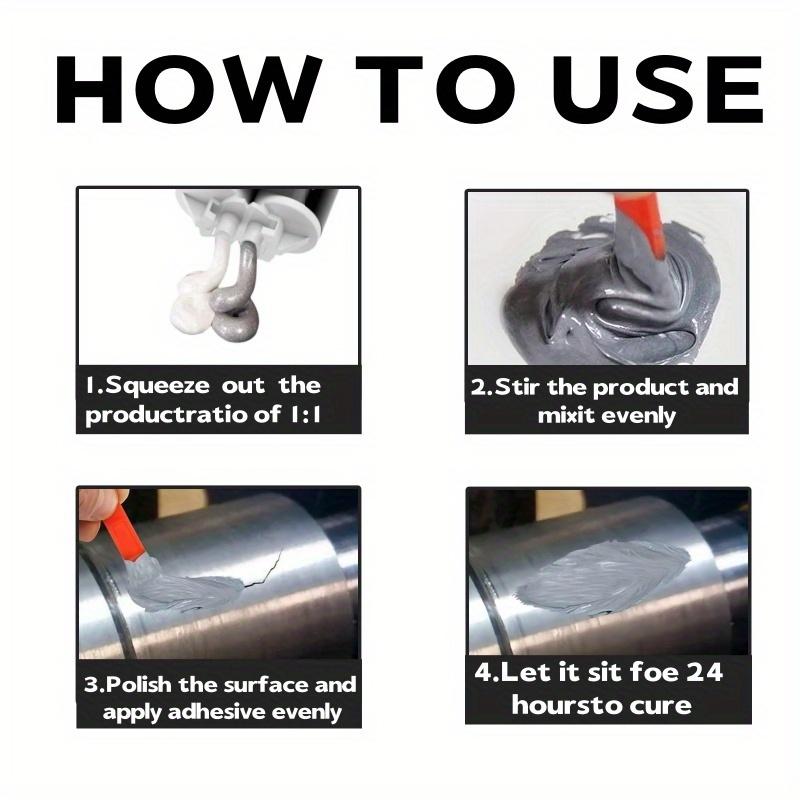 HOW TO USE

1.Squeeze out the productratio of 1:1

2.Stir the product and mixit evenly

3.Polish the surface and apply adhesive evenly

4.Let it sit foe 24 hoursto cure