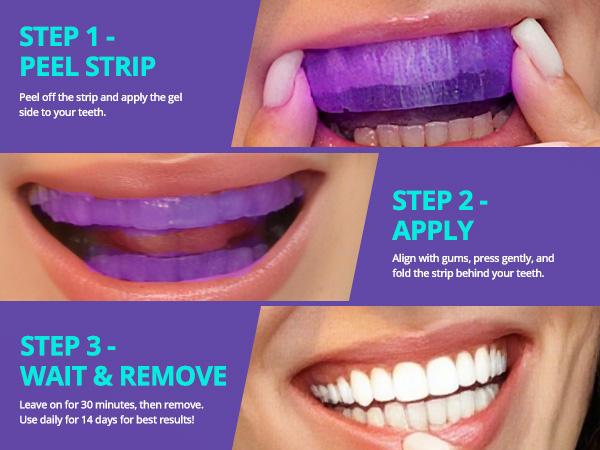 STEP 1 - PEEL STRIP

Peel off the strip and apply the gel side to your teeth.

STEP 2 - APPLY

Align with gums, press gently, and fold the strip behind your teeth.

STEP 3 - WAIT & REMOVE

Leave on for 30 minutes, then remove. Use daily for 14 days for best results!