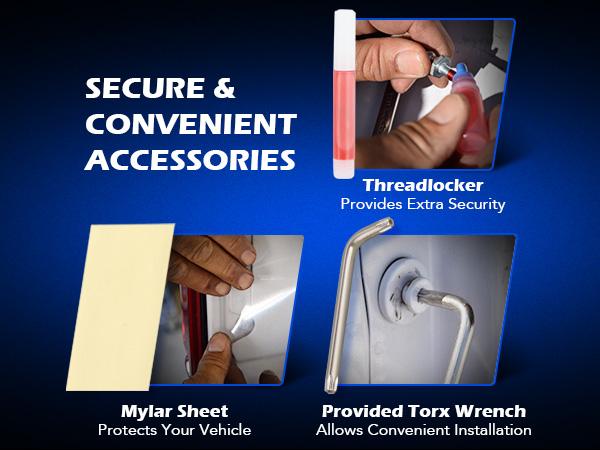 SECURE & CONVENIENT ACCESSORIES

Threadlocker
Provides Extra Security

Mylar Sheet
Protects Your Vehicle

Provided Torx Wrench
Allows Convenient Installation