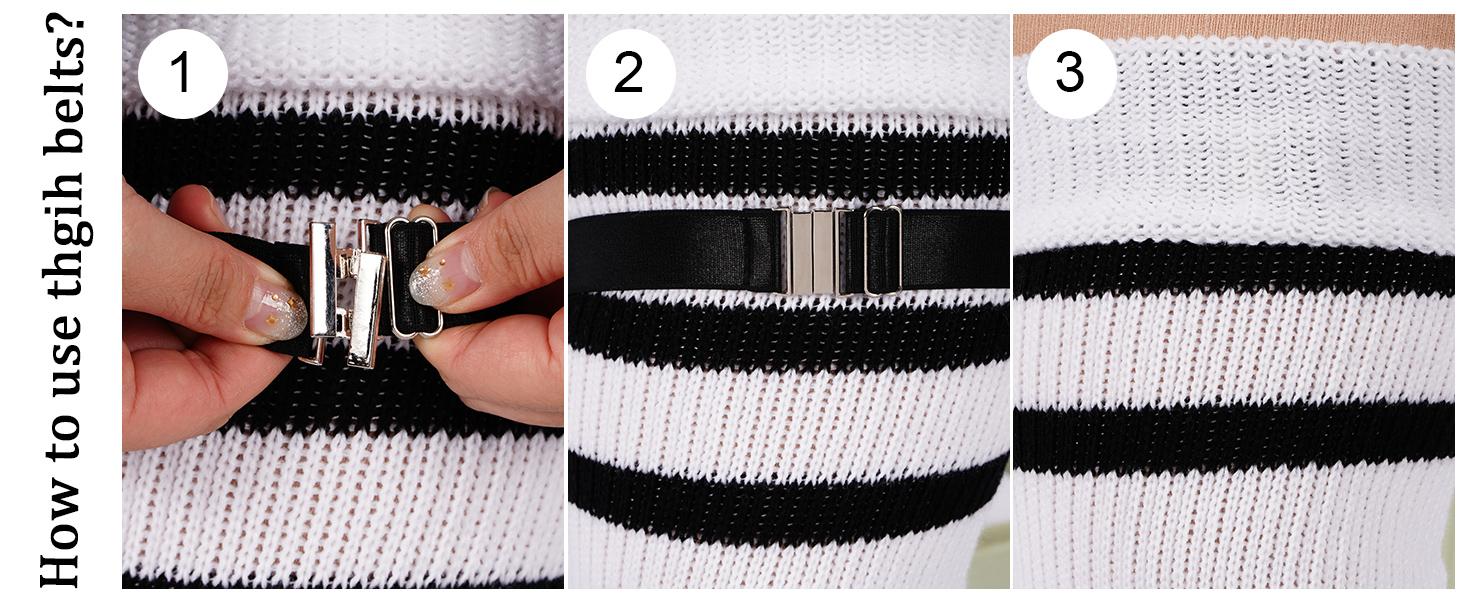 How to use thgih belts?

1

2

3