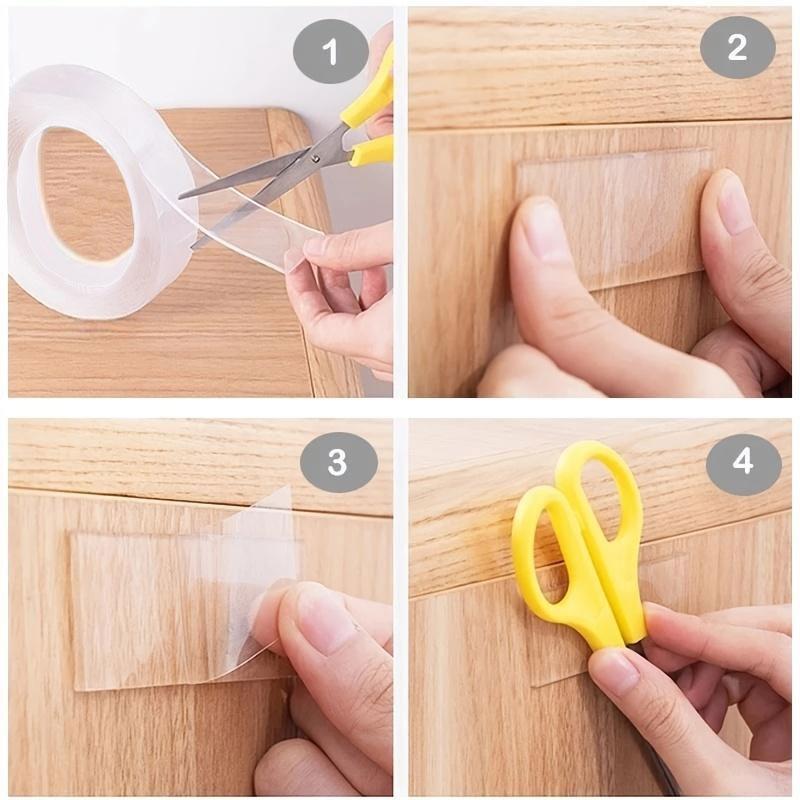 1

2

3

4