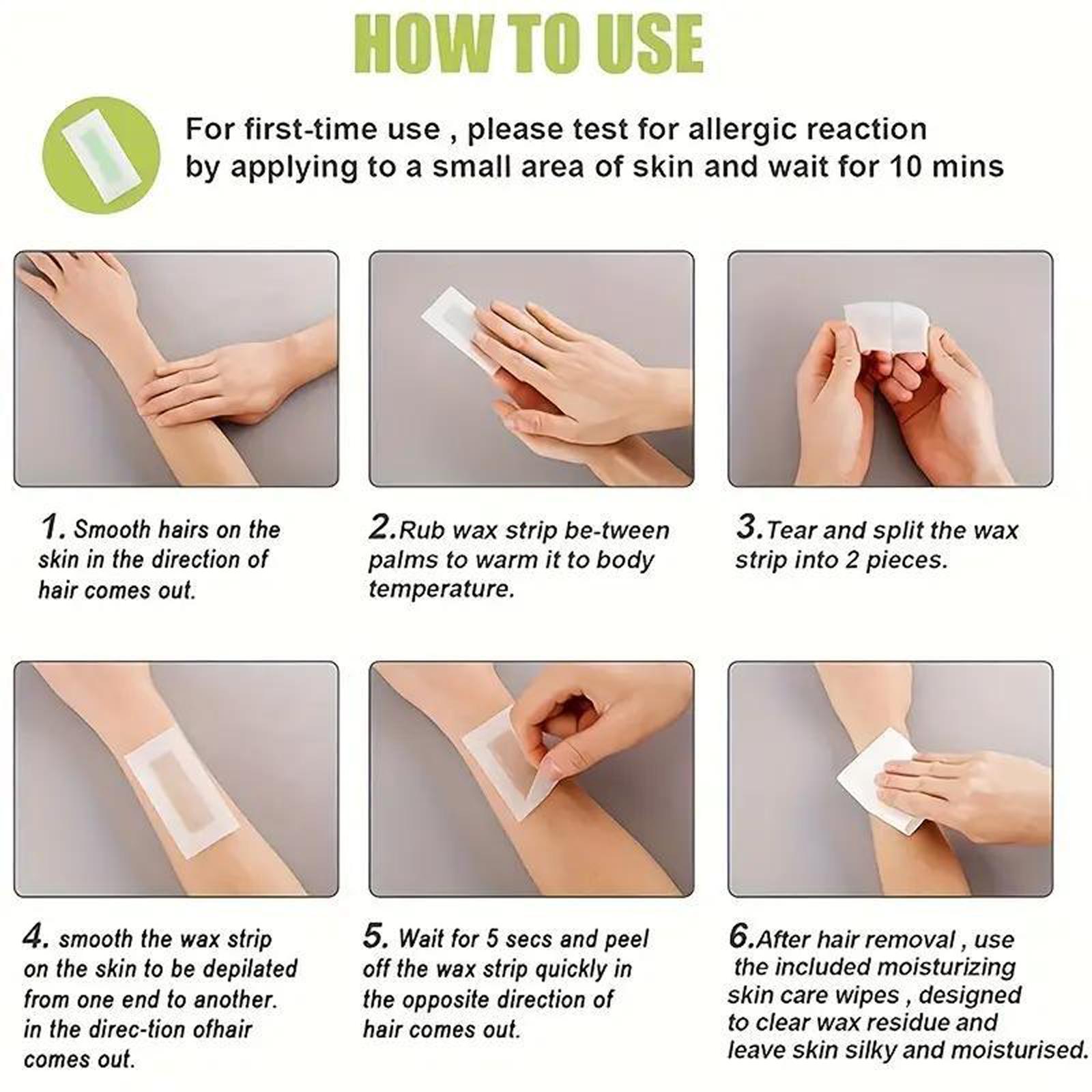 HOW TO USE

For first-time use , please test for allergic reaction by applying to a small area of skin and wait for 10 mins

1. Smooth hairs on the skin in the direction of hair comes out.

2.Rub wax strip be-tween palms to warm it to body temperature.

3.Tear and split the wax strip into 2 pieces.

4. smooth the wax strip on the skin to be depilated from one end to another. in the direc-tion ofhair comes out.

5. Wait for 5 secs and peel off the wax strip quickly in the opposite direction of hair comes out.

6.After hair removal , use the included moisturizing skin care wipes , designed to clear wax residue and leave skin silky and moisturised.