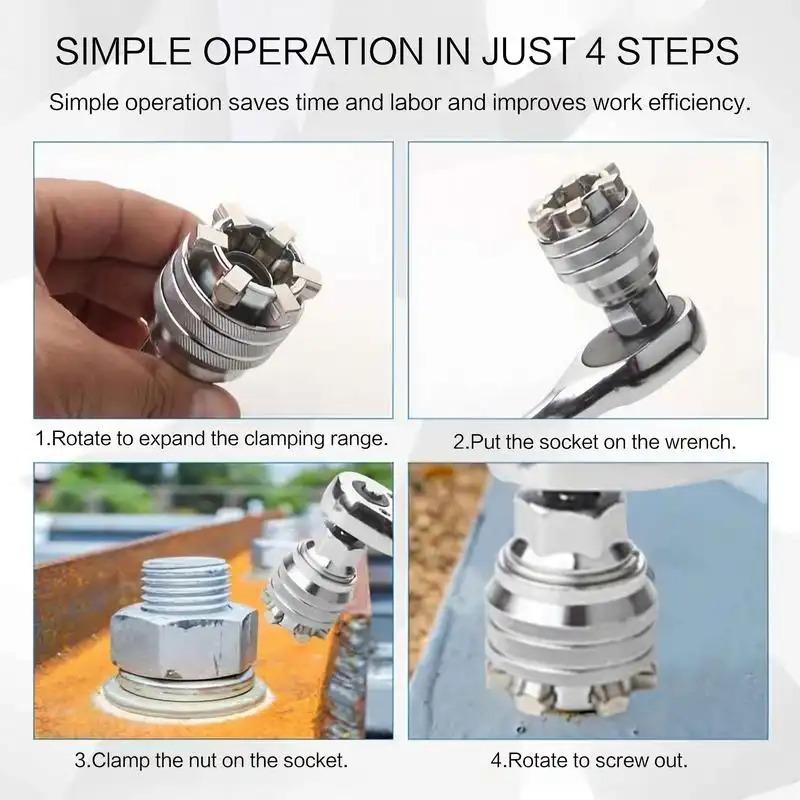 SIMPLE OPERATION IN JUST 4 STEPS

Simple operation saves time and labor and improves work efficiency.

1.Rotate to expand the clamping range.

2.Put the socket on the wrench.

3.Clamp the nut on the socket.

4.Rotate to screw out.