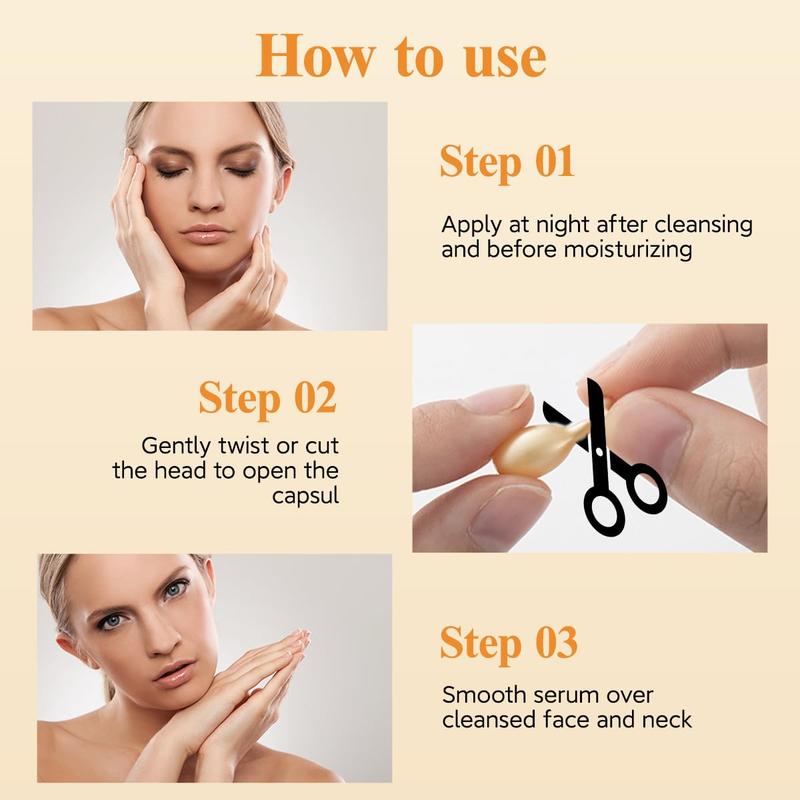 How to use

Step 01

Apply at night after cleansing and before moisturizing

Step 02

Gently twist or cut the head to open the capsul

Step 03

Smooth serum over cleansed face and neck