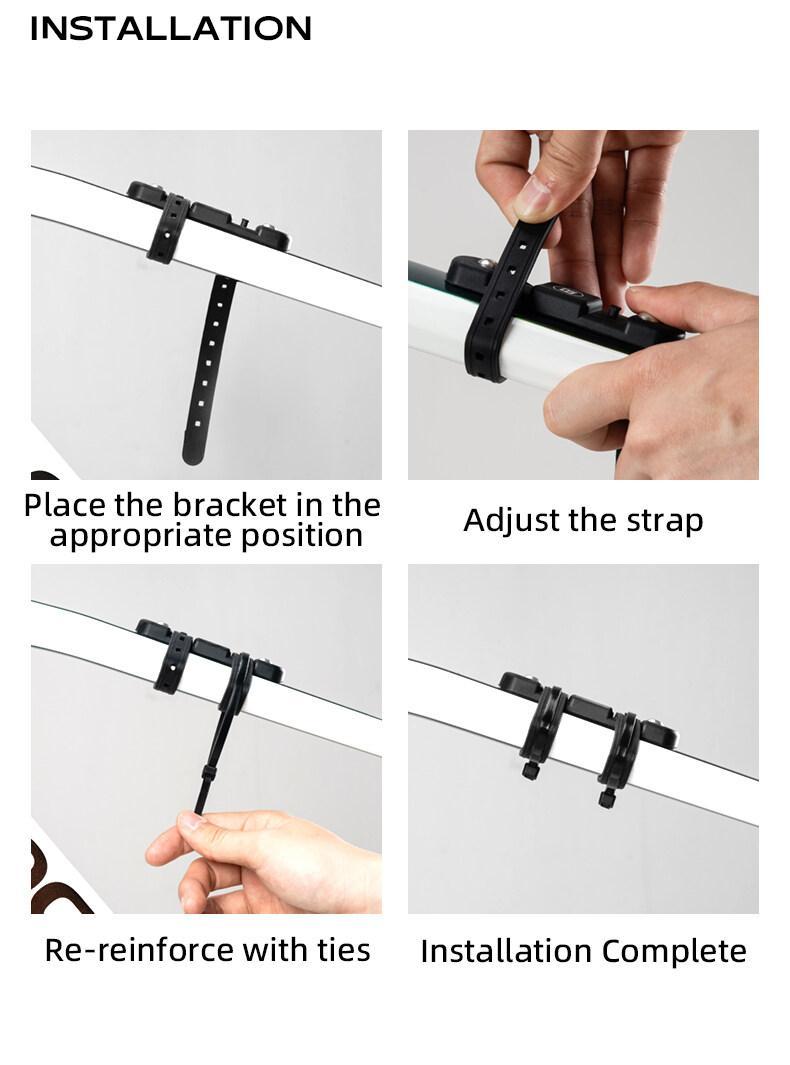 INSTALLATION

Place the bracket in the appropriate position

Adjust the strap

Re-reinforce with ties

Installation Complete