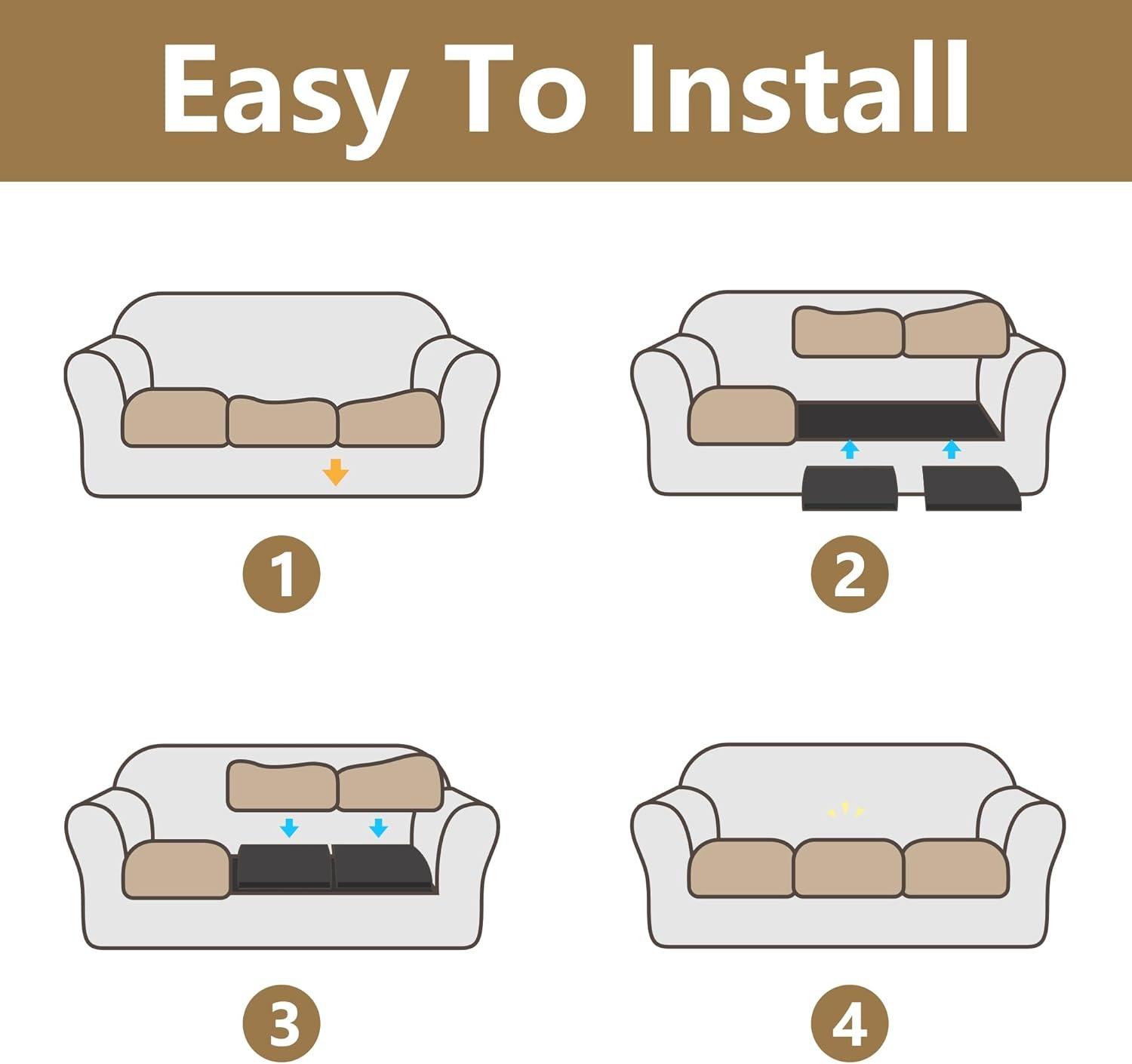 Easy To Install

1

2

3

4