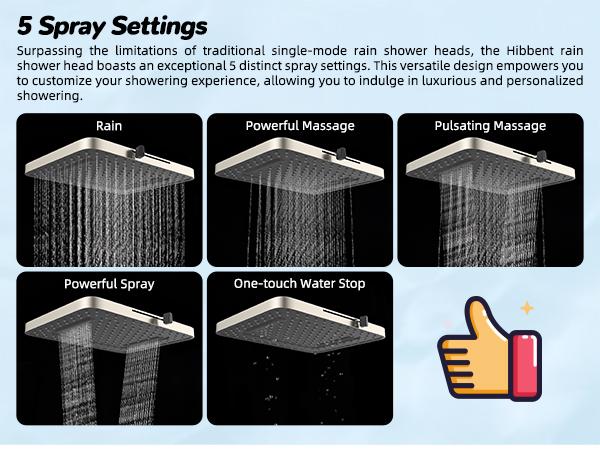 5 Spray Settings

Surpassing the limitations of traditional single-mode rain shower heads, the Hibbent rain shower head boasts an exceptional 5 distinct spray settings. This versatile design empowers you to customize your showering experience, allowing you to indulge in luxurious and personalized showering.

Rain

Powerful Massage

Pulsating Massage

Powerful Spray

One-touch Water Stop