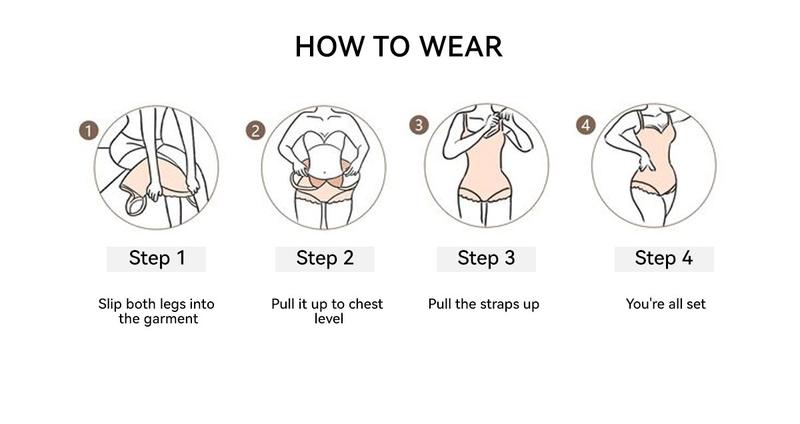 HOW TO WEAR

1

Step 1

Slip both legs into the garment

2

Step 2

Pull it up to chest level

3

Step 3

Pull the straps up

4

Step 4

You're all set