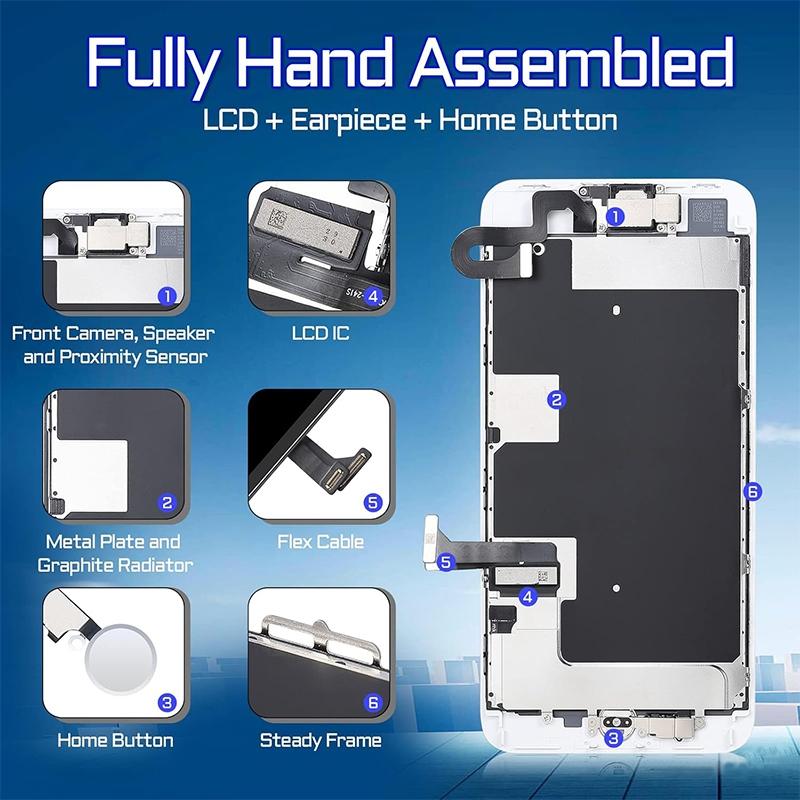 Fully Hand Assembled

LCD + Earpiece + Home Button

1

Front Camera, Speaker and Proximity Sensor

4

LCD IC

2

Metal Plate and Graphite Radiator

5

Flex Cable

3

Home Button

6

Steady Frame

1

2

6

5

4

3