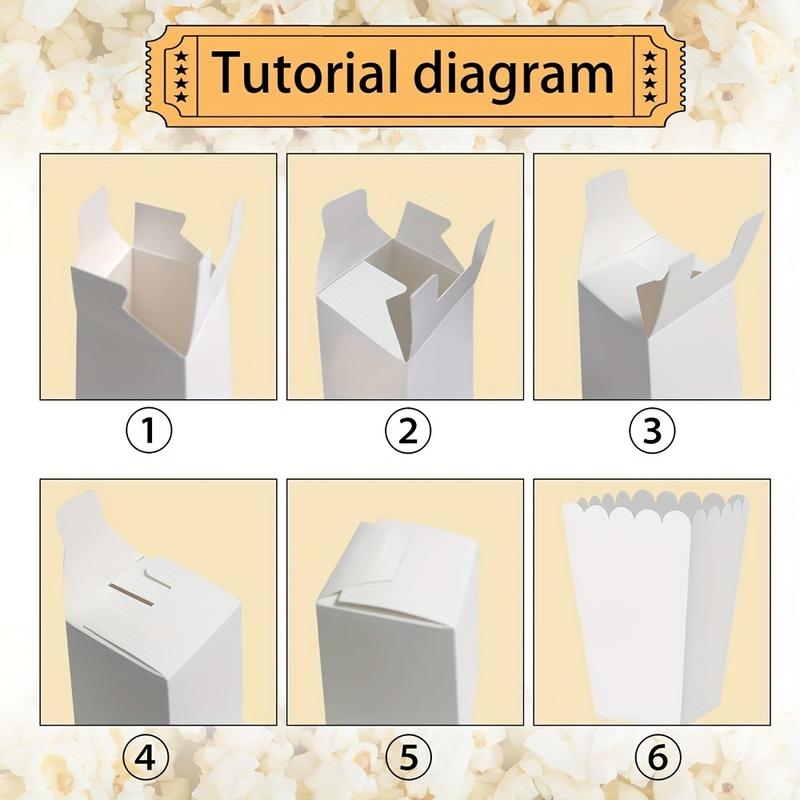 Tutorial diagram

①

②

③

④

⑤

⑥