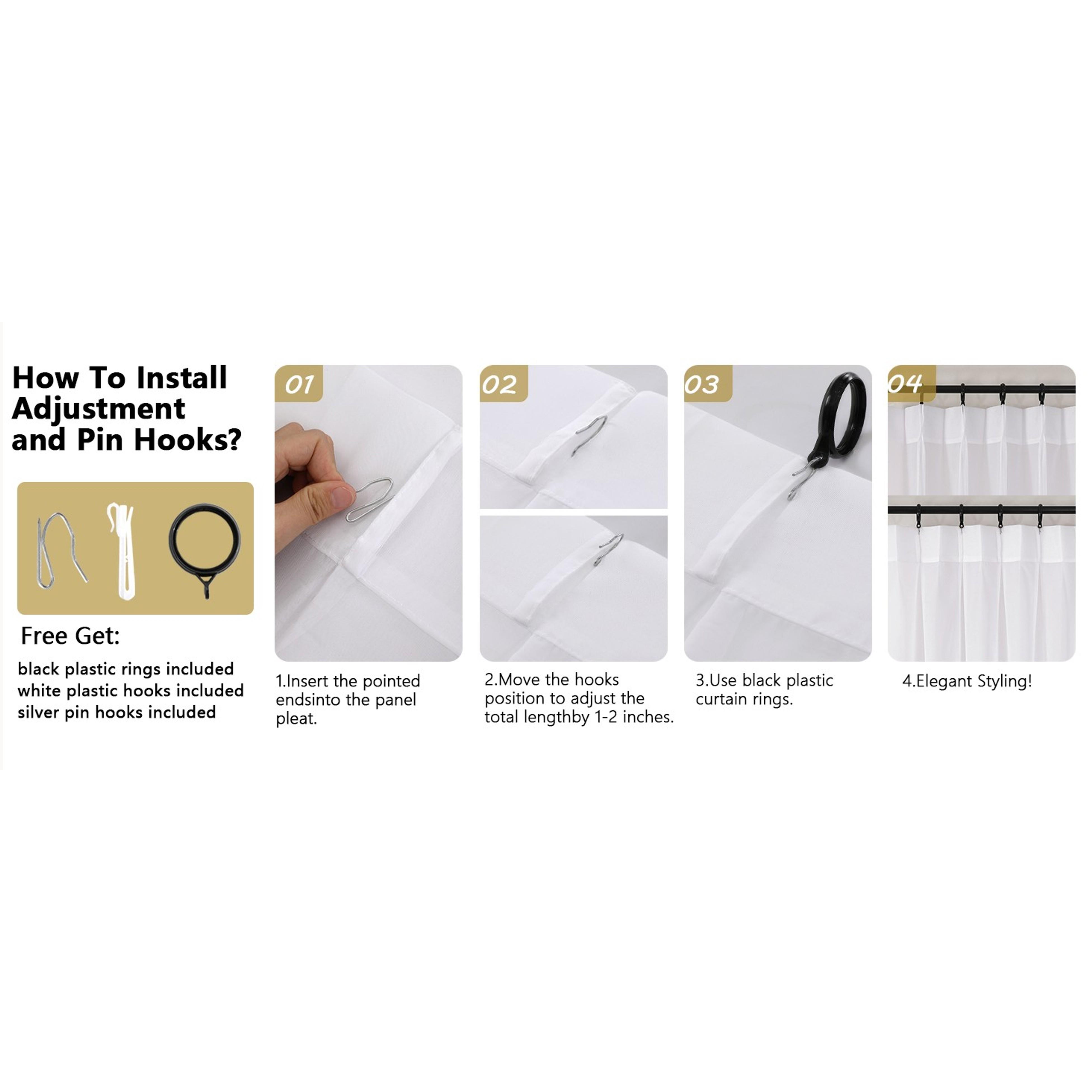 How To Install Adjustment and Pin Hooks?

Free Get:

black plastic rings included
white plastic hooks included
silver pin hooks included

01

1.Insert the pointed endsinto the panel pleat.

02

2.Move the hooks position to adjust the total lengthby 1-2 inches.

03

3.Use black plastic curtain rings.

04

4.Elegant Styling!