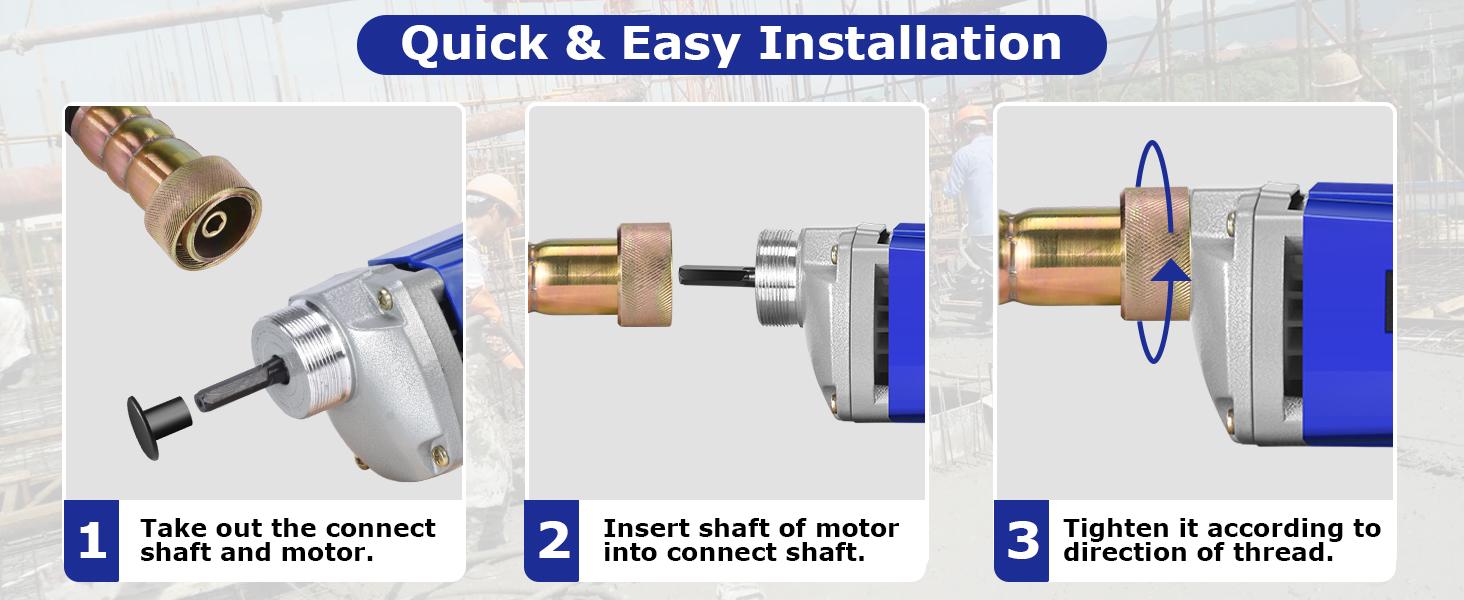 Quick & Easy Installation

1 Take out the connect shaft and motor.

2 Insert shaft of motor into connect shaft.

3 Tighten it according to direction of thread.